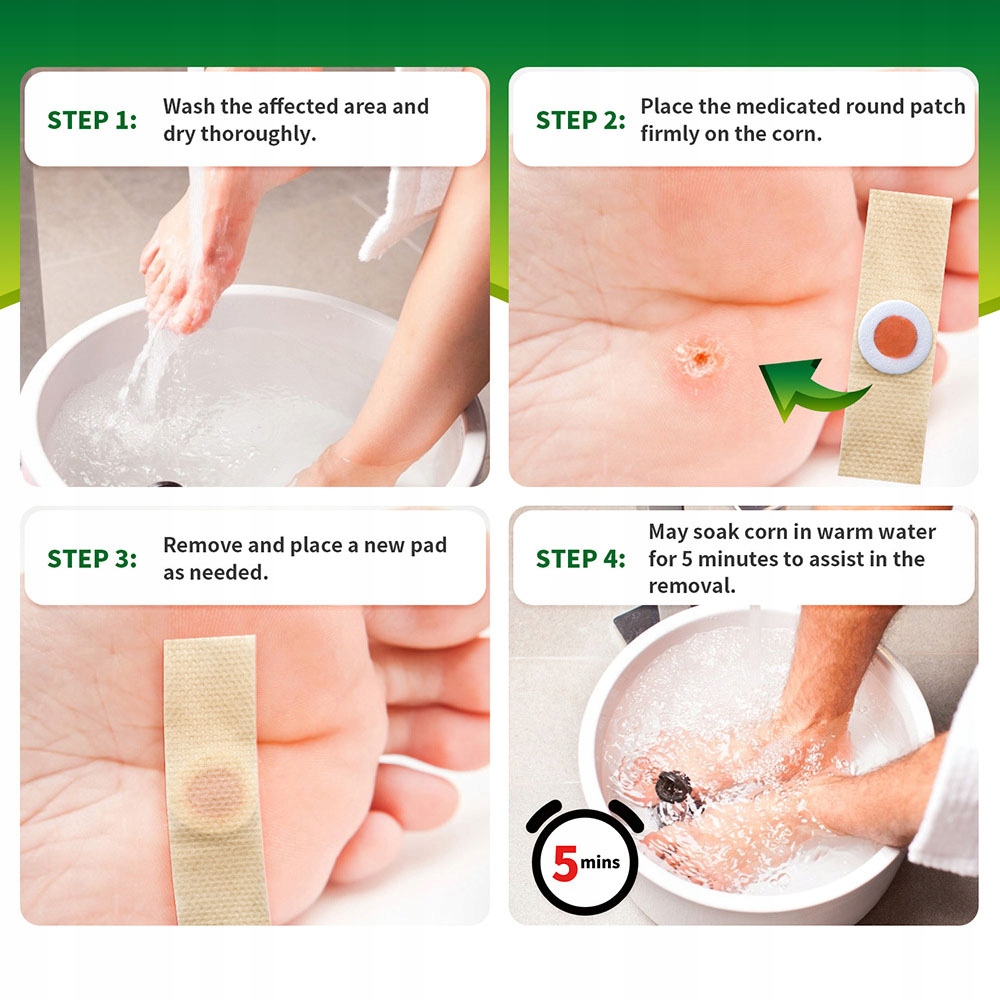 STEP 1: Wash the affected area and dry thoroughly.

STEP 2: Place the medicated round patch firmly on the corn.

STEP 3: Remove and place a new pad as needed.

STEP 4: May soak corn in warm water for 5 minutes to assist in the removal.

5 mins