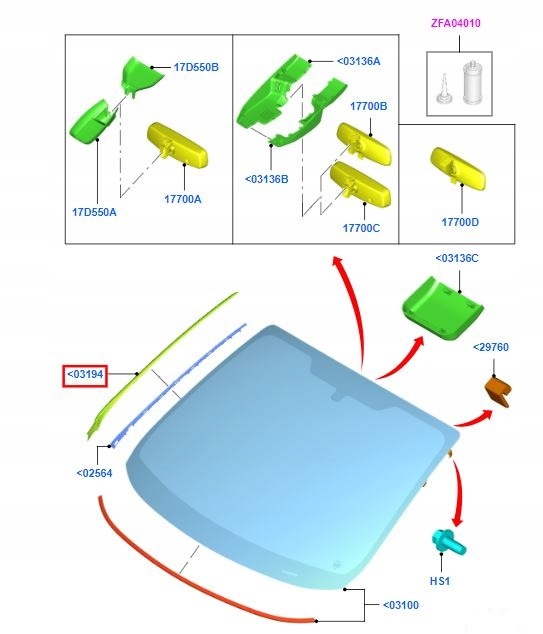 ZFA04010

17D550B

17D550A

17700A

<03136A

17700B

<03136B

17700C

17700D

<03136C

<29760

<03194

<02564

HS1

<03100