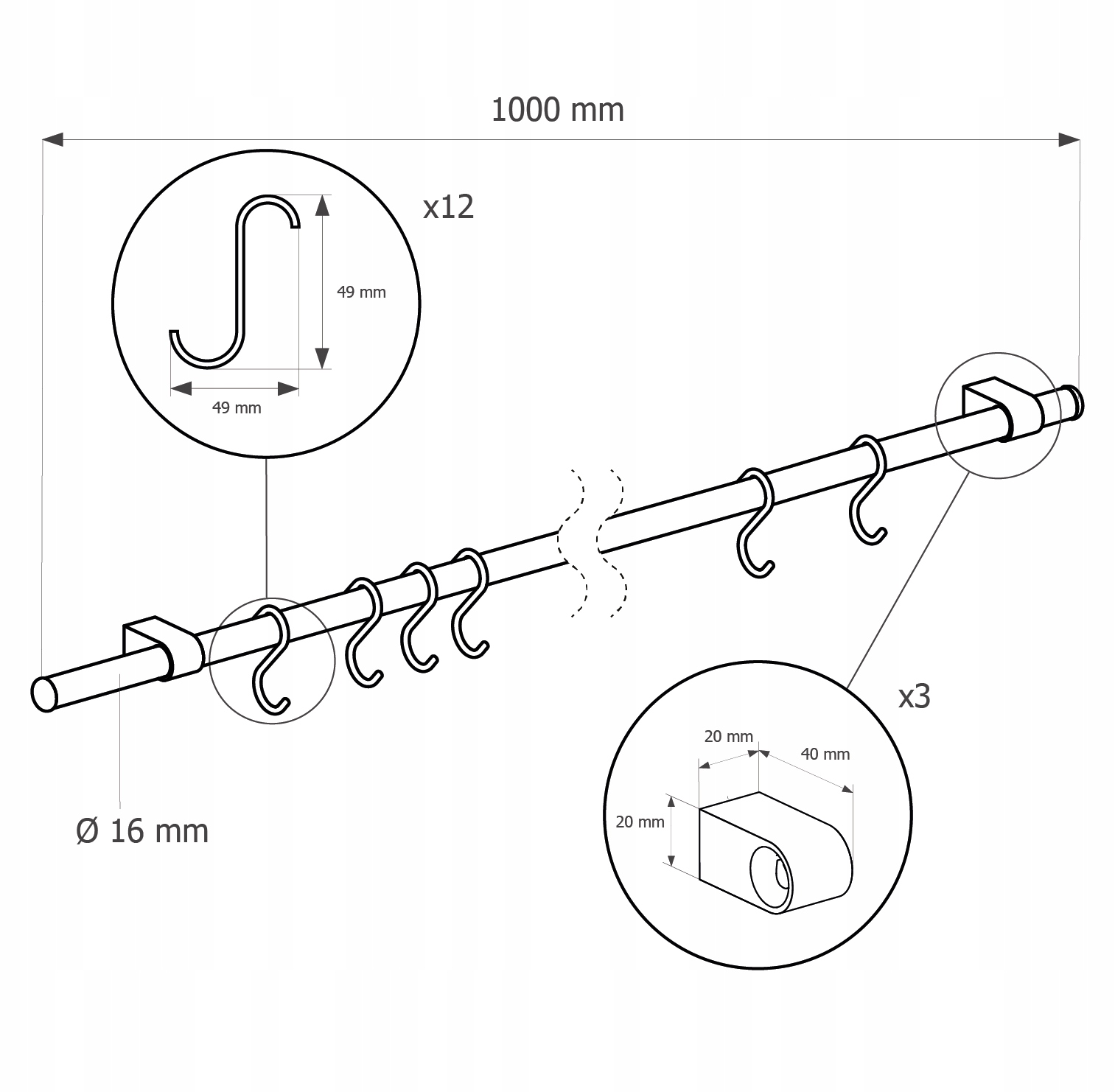 1000 mm

x12

49 mm

49 mm

Ø 16 mm

x3

20 mm

40 mm

20 mm