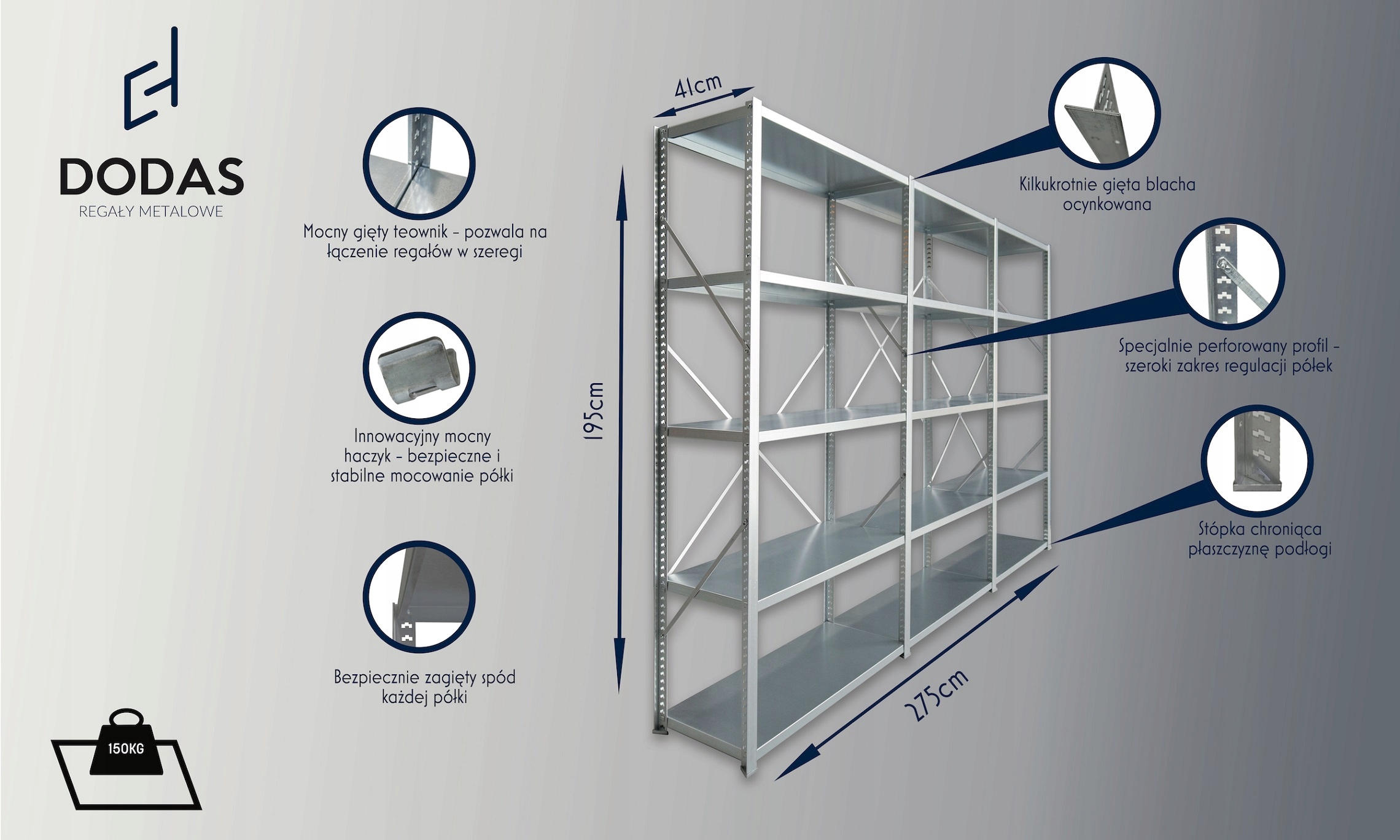 DODAS
REGAŁY METALOWE

Mocny gięty teownik - pozwala na łączenie regałów w szeregi

Innowacyjny mocny haczyk - bezpieczne i stabilne mocowanie półki

Bezpiecznie zagięty spód każdej półki

150KG

41cm

195cm

275cm

Kilkukrotnie gięta blacha ocynkowana

Specjalnie perforowany profil - szeroki zakres regulacji półek

Stópka chroniąca płaszczyznę podłogi