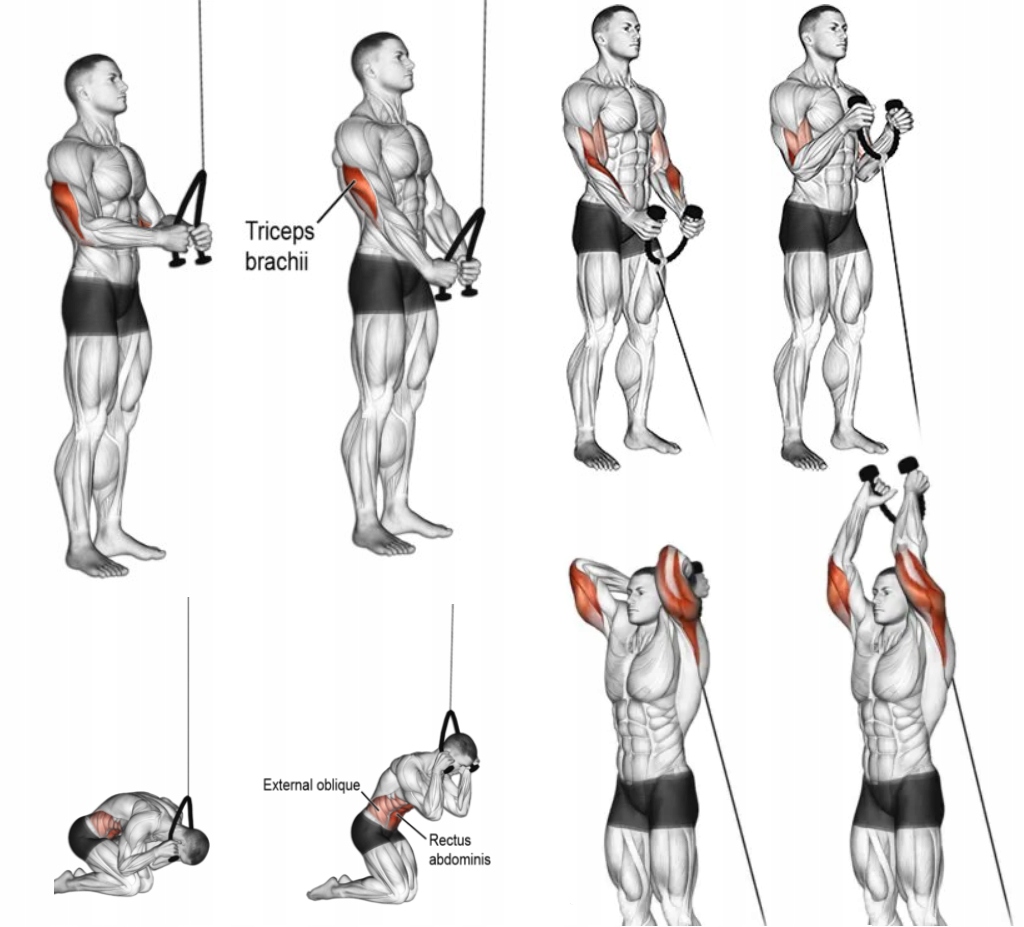 Triceps brachii

External oblique

Rectus abdominis