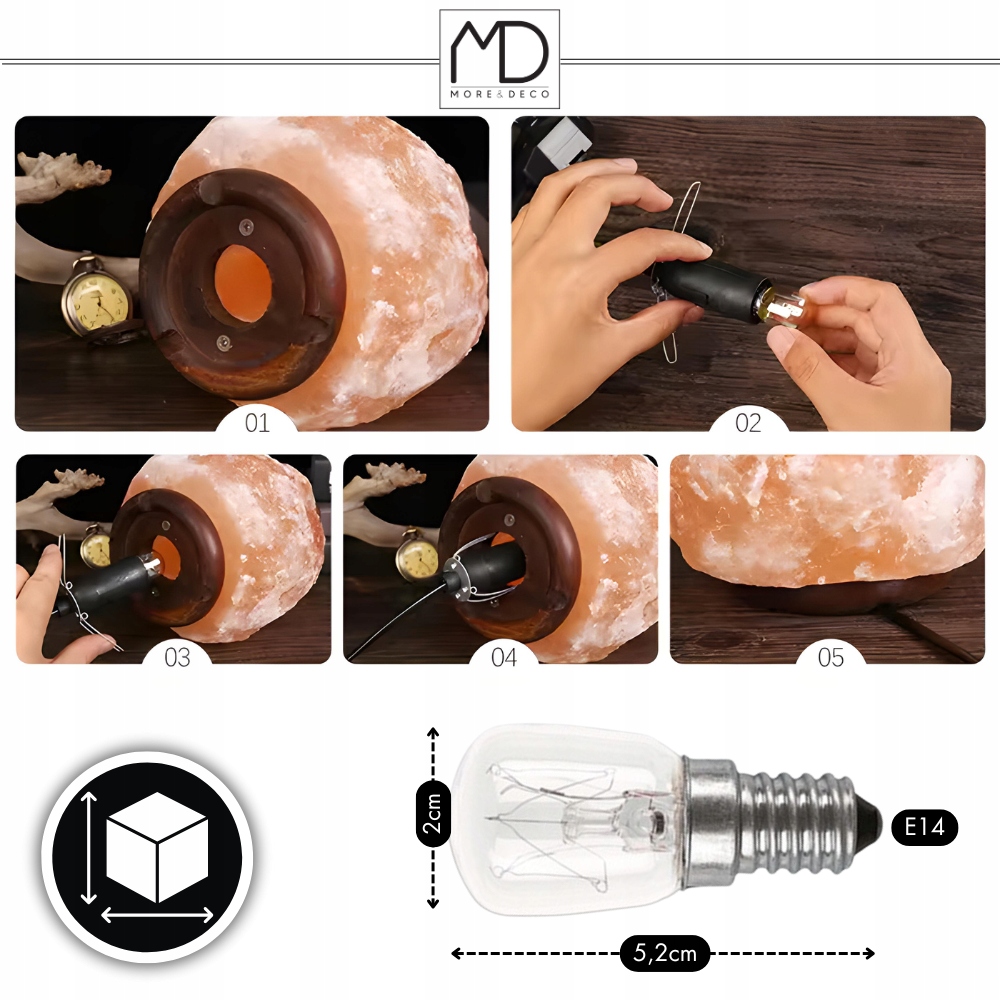 MD
MORE&DECO

01

02

03

04

05

2cm

E14

5,2cm