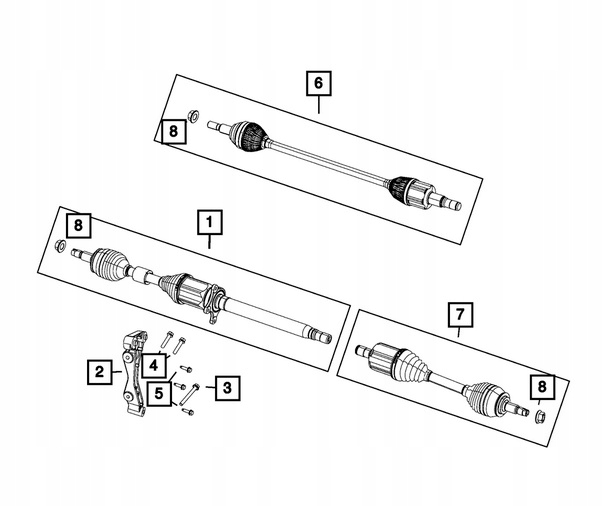 6
8
8
1
7
2
4
5
3
8