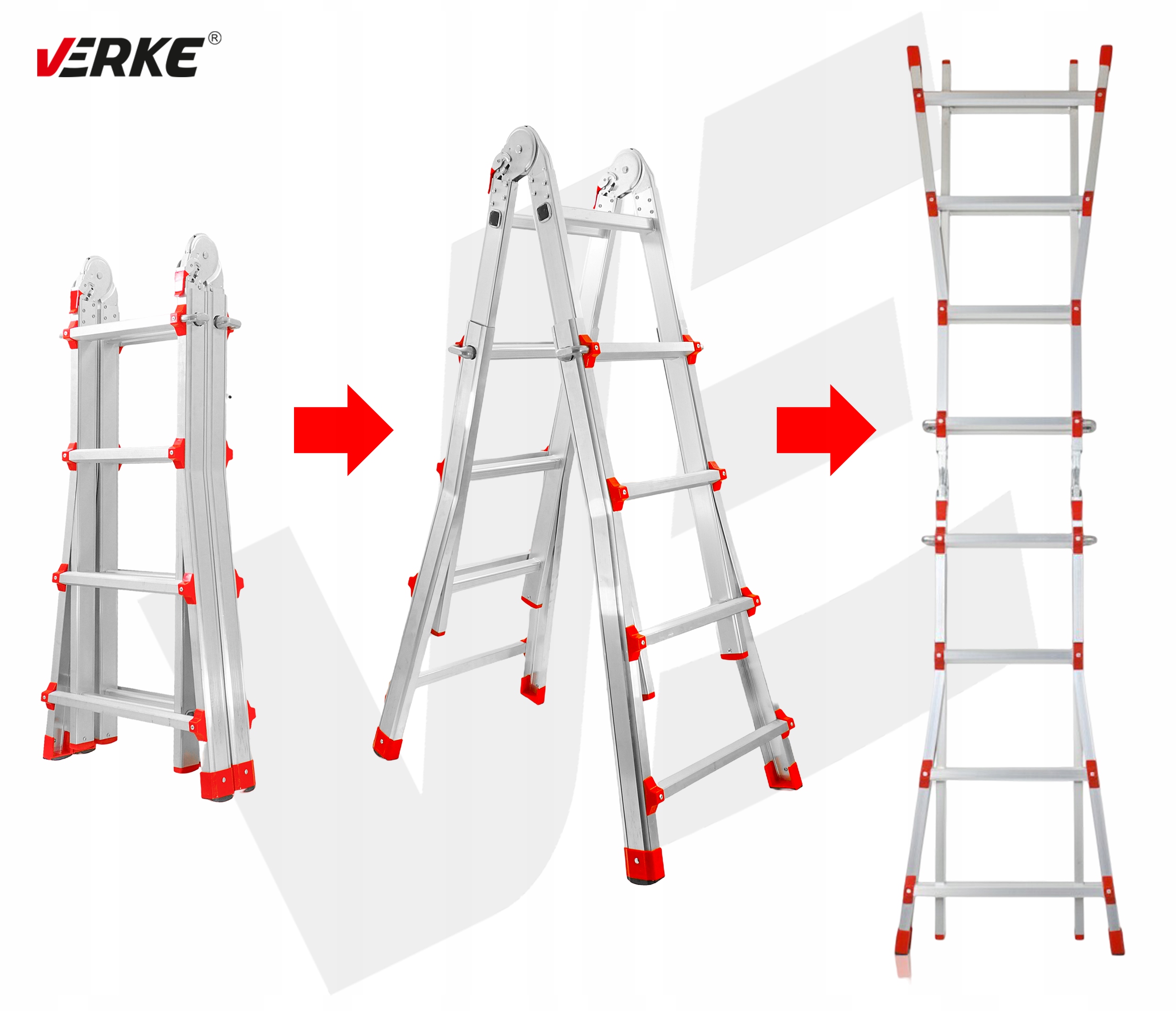 VERKE®