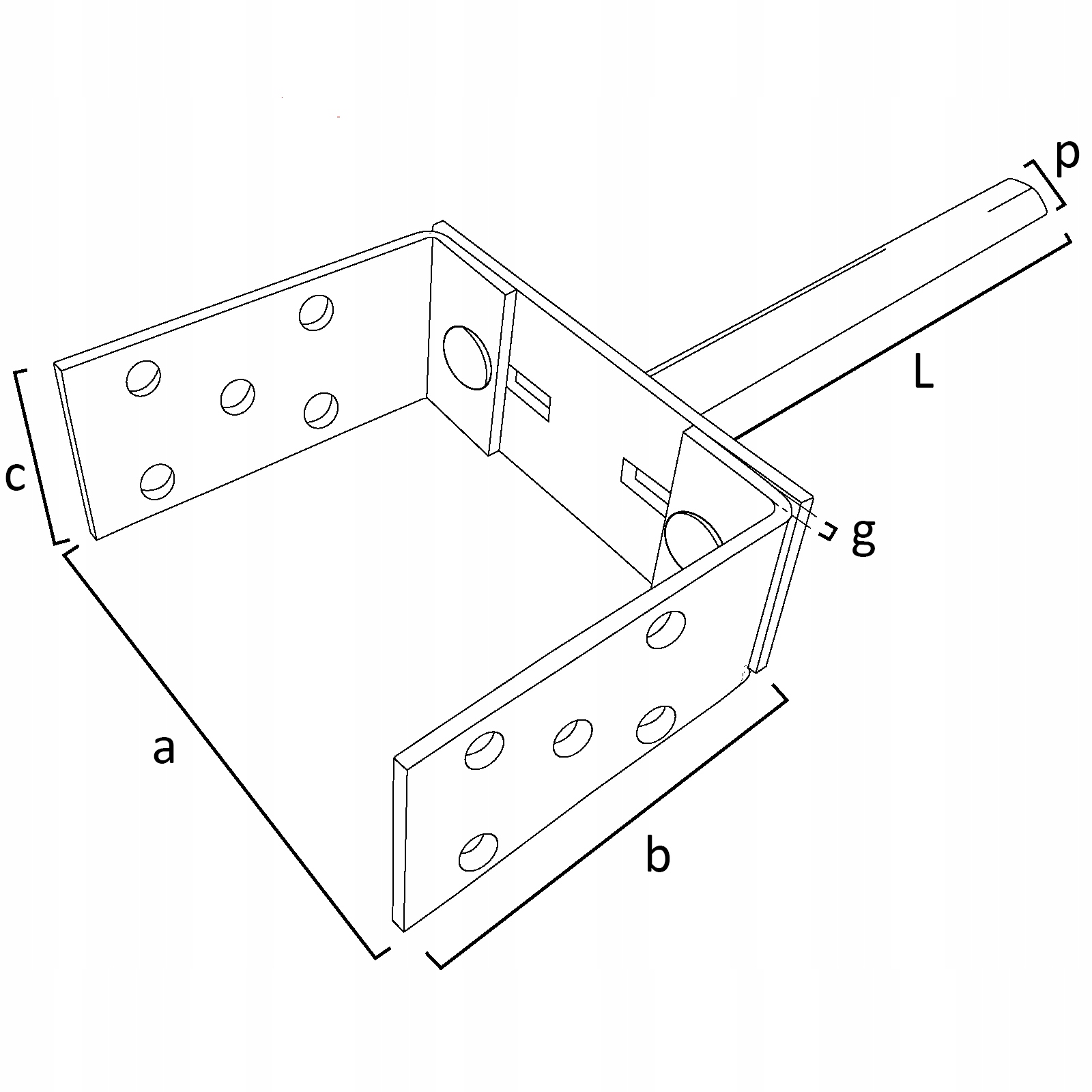 p
L
c
g
a
b