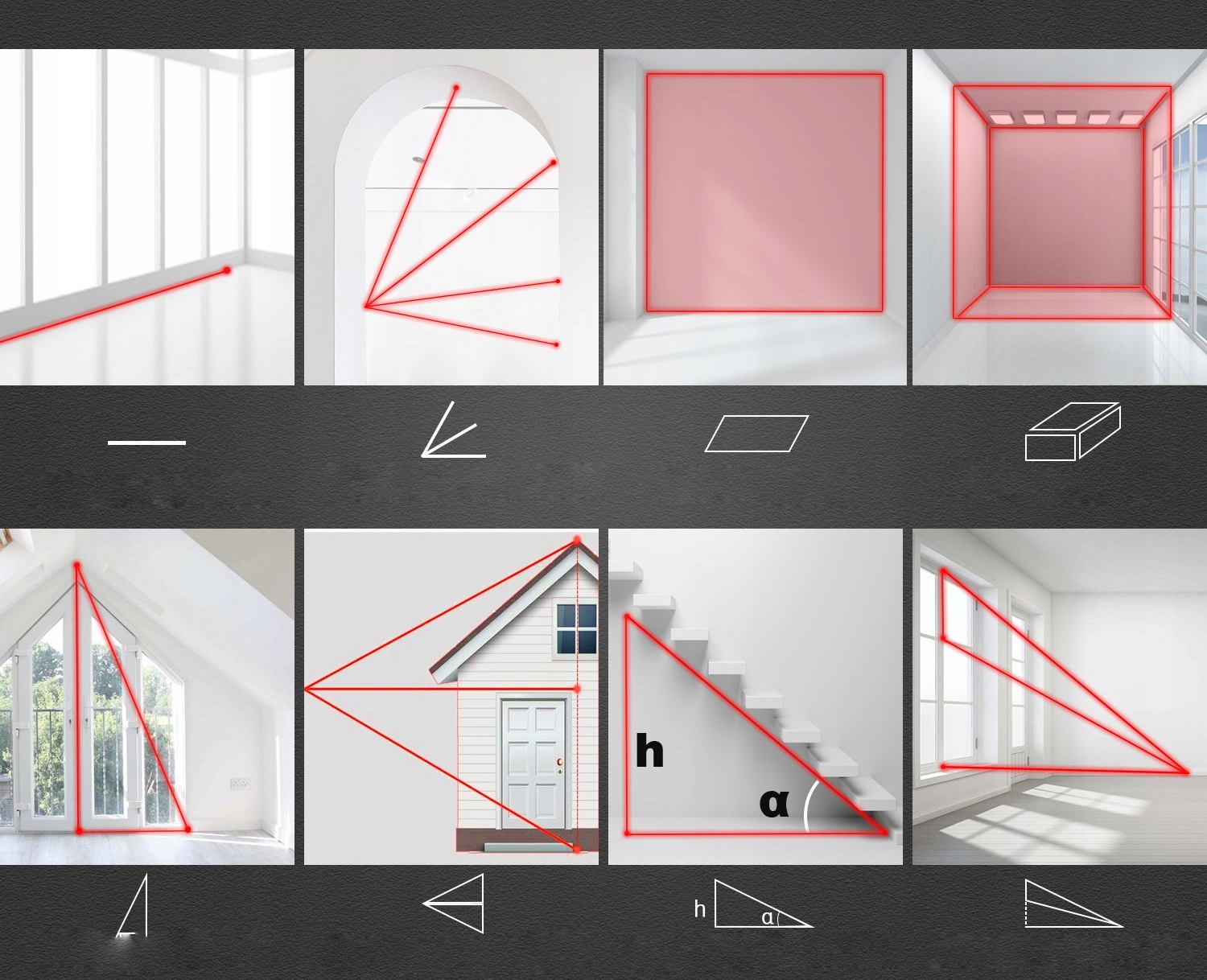 h
α
h
α