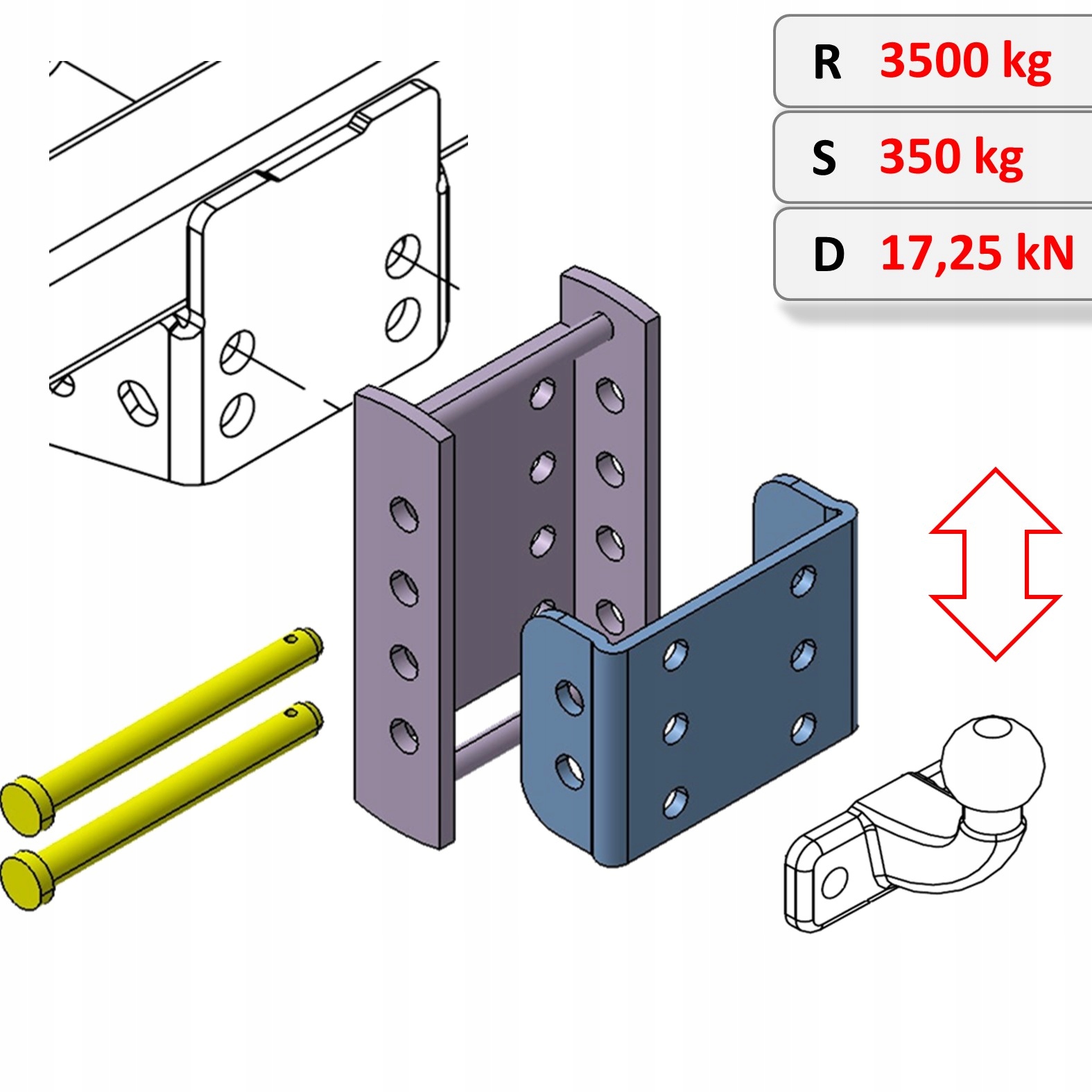 R 3500 kg

S 350 kg

D 17,25 kN