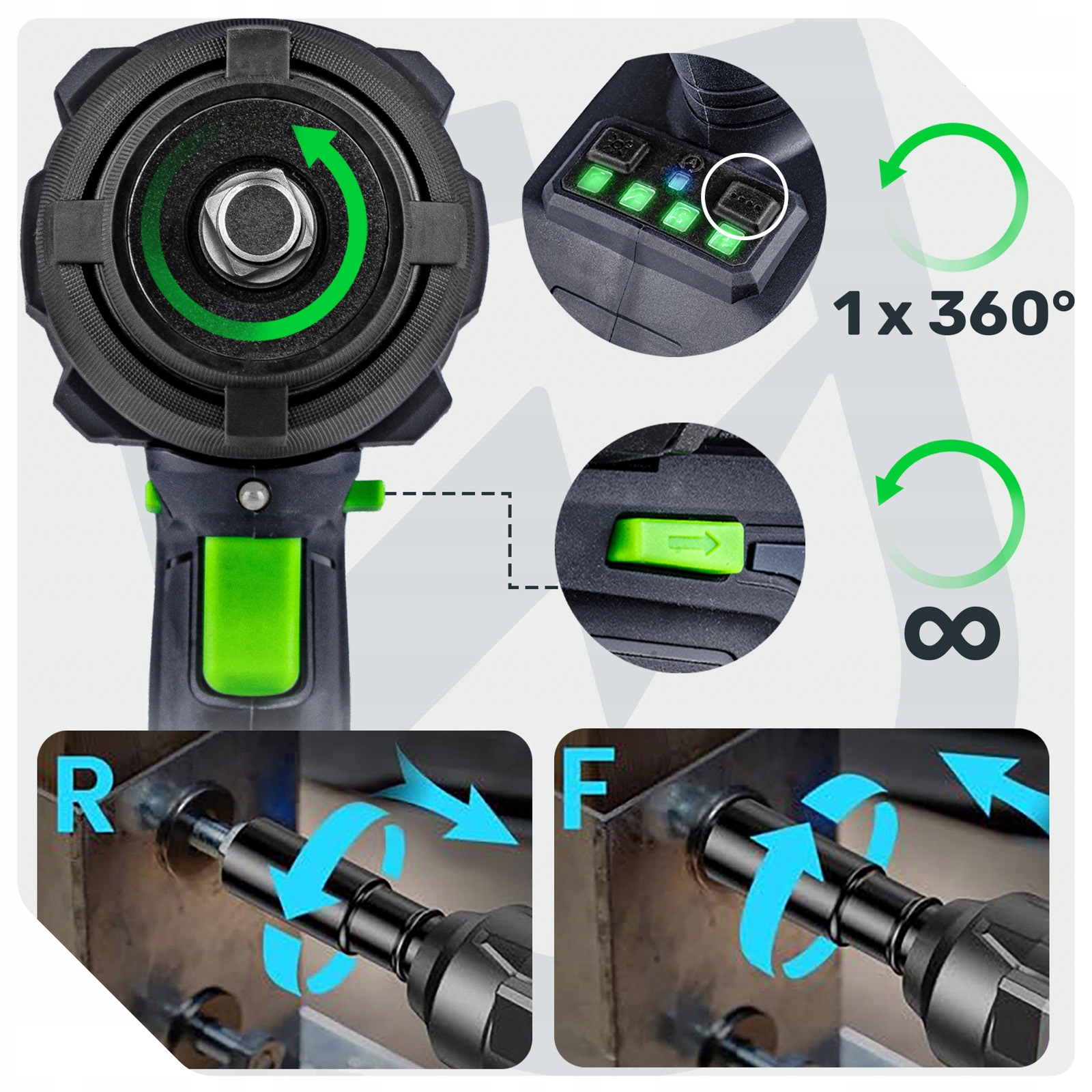 1 x 360°

∞

R

F