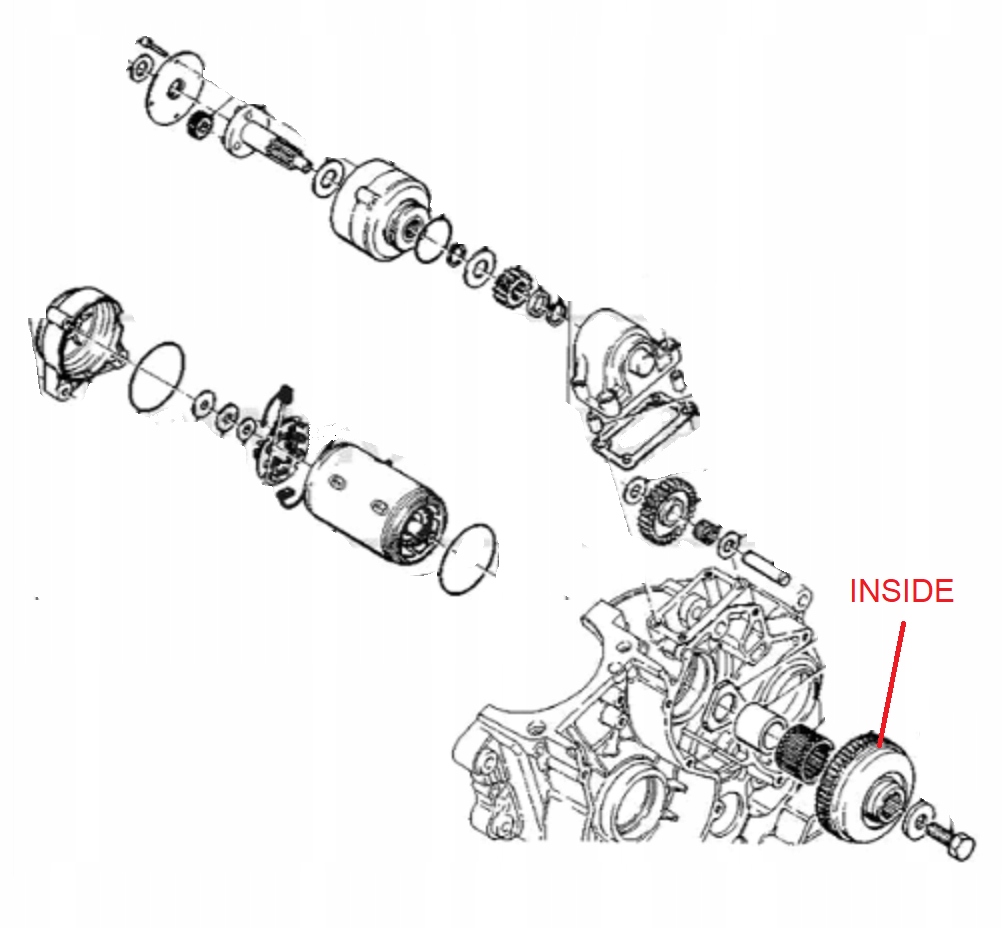 INSIDE