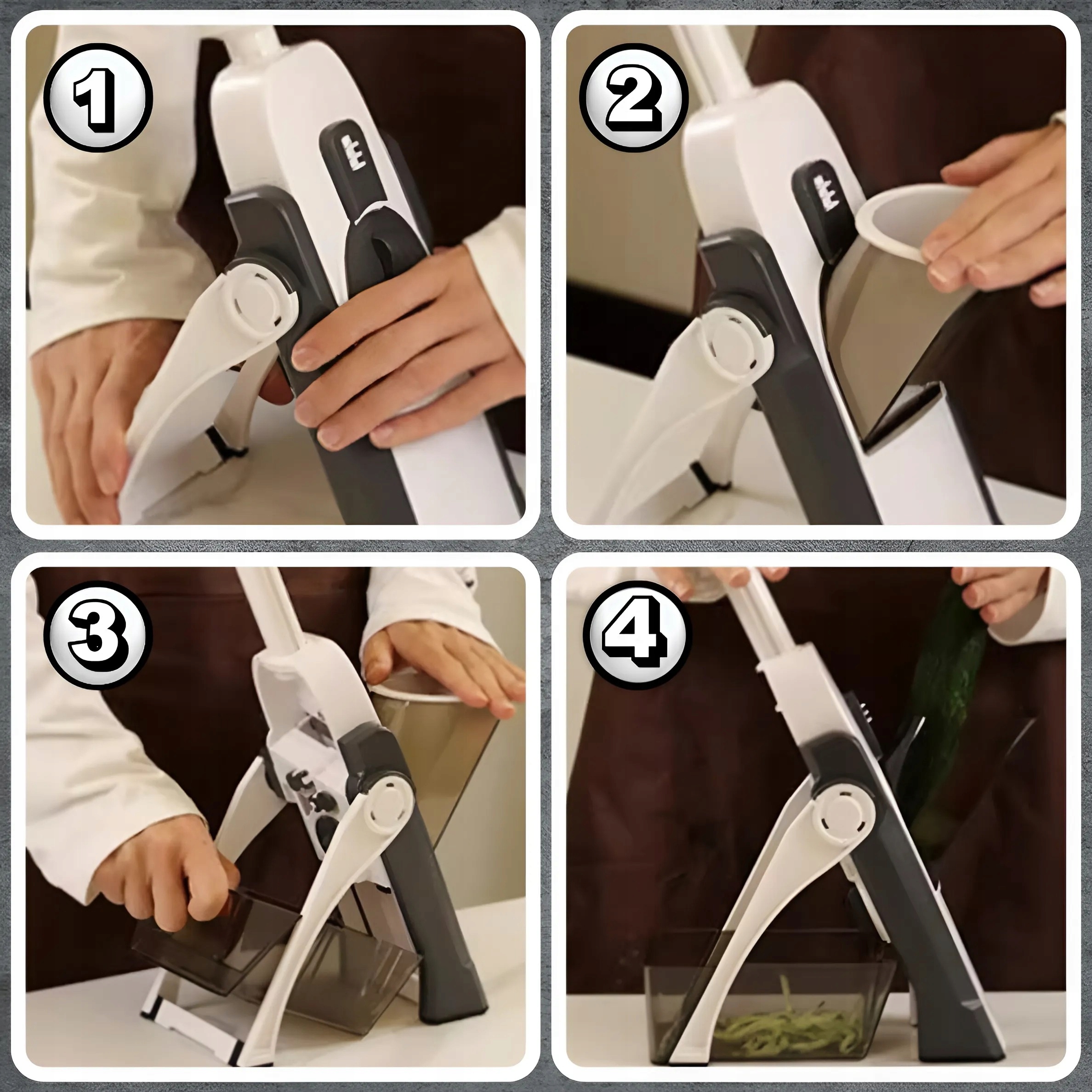 1

2

3

4