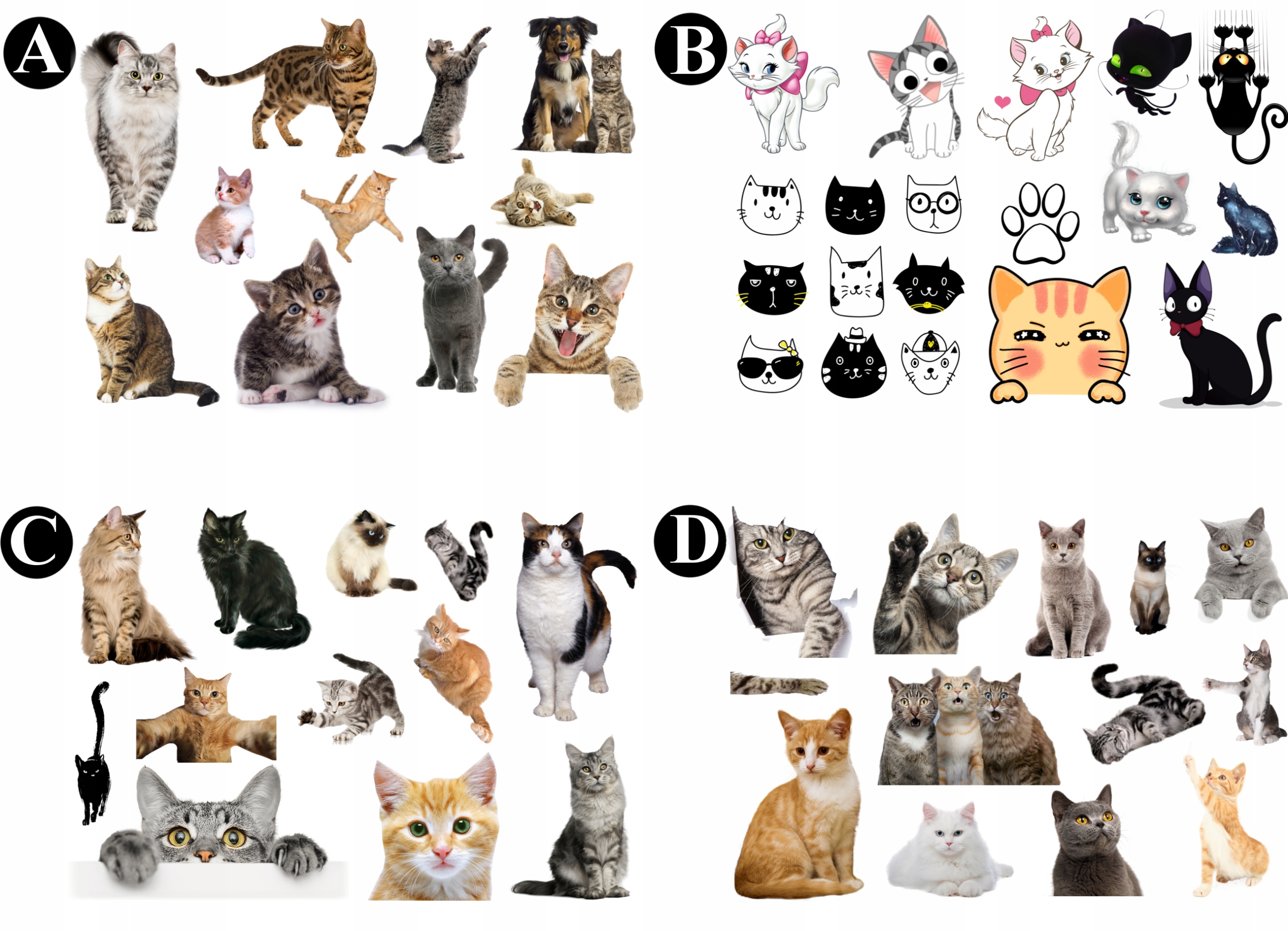 A

B

C

D