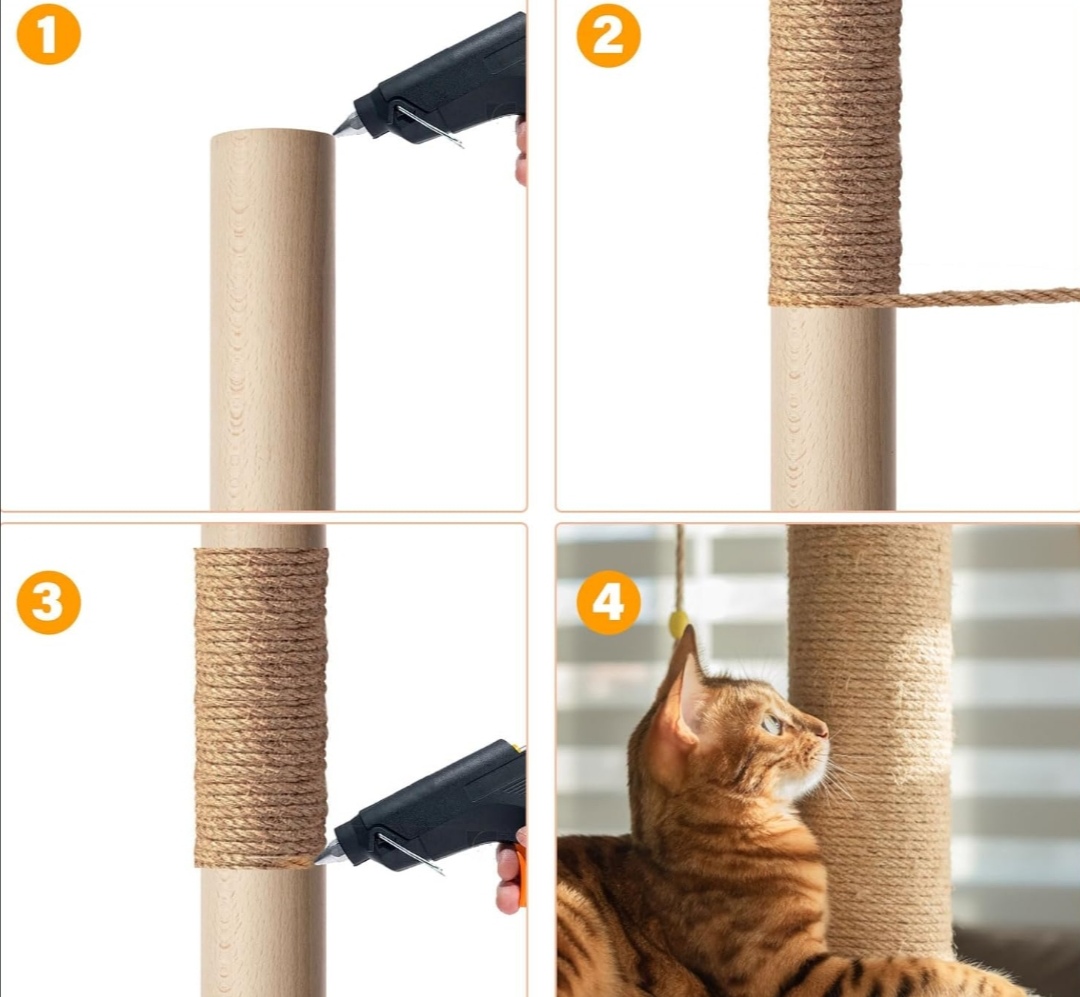 1

2

3

4