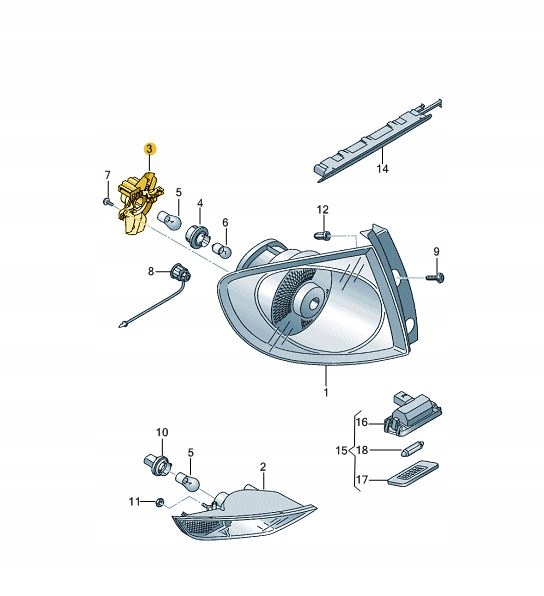 3
7
5
4
6
14
12
9
8
1
16
15
18
17
10
5
2
11