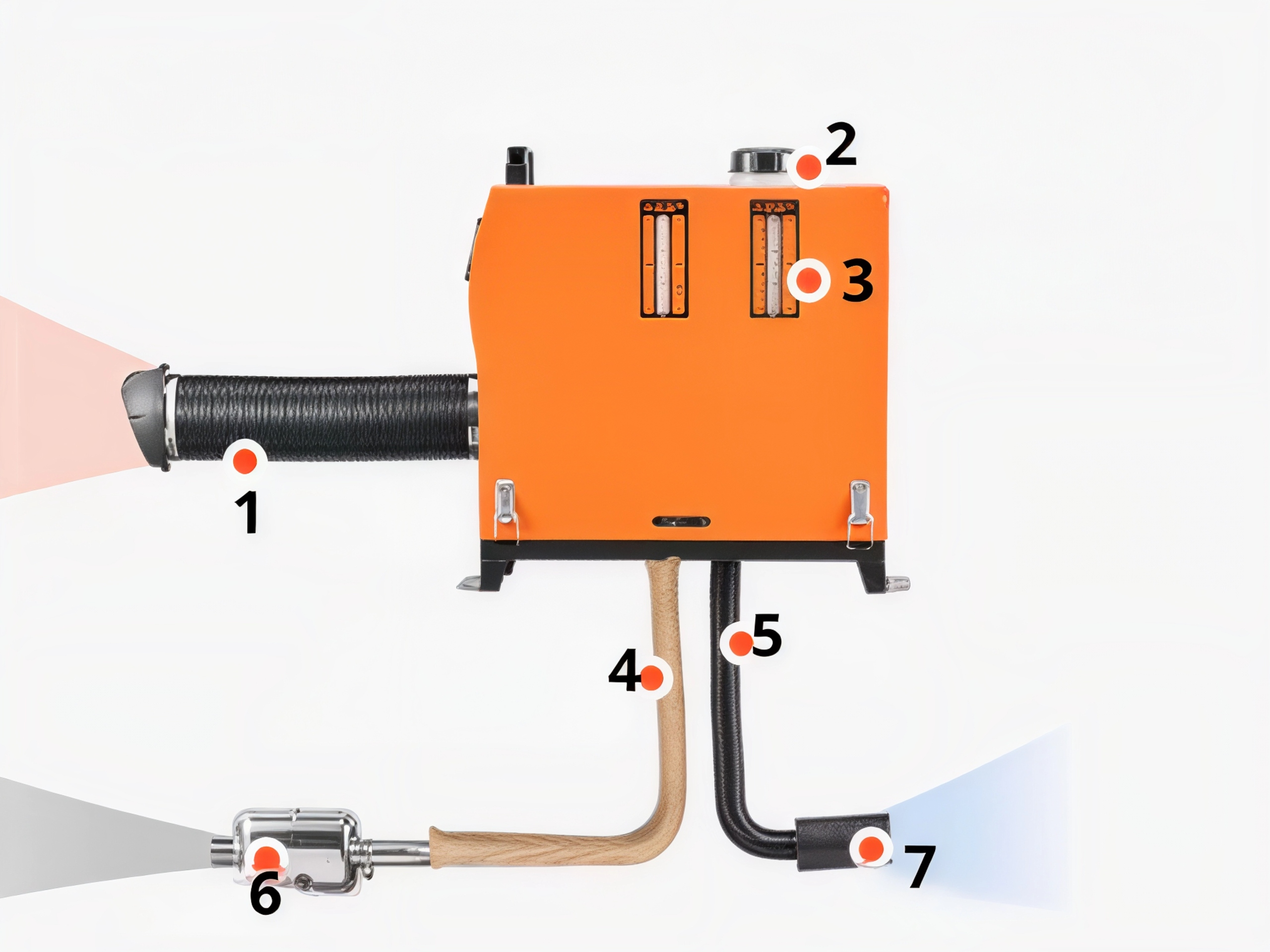 2
3
1
5
4
6
7