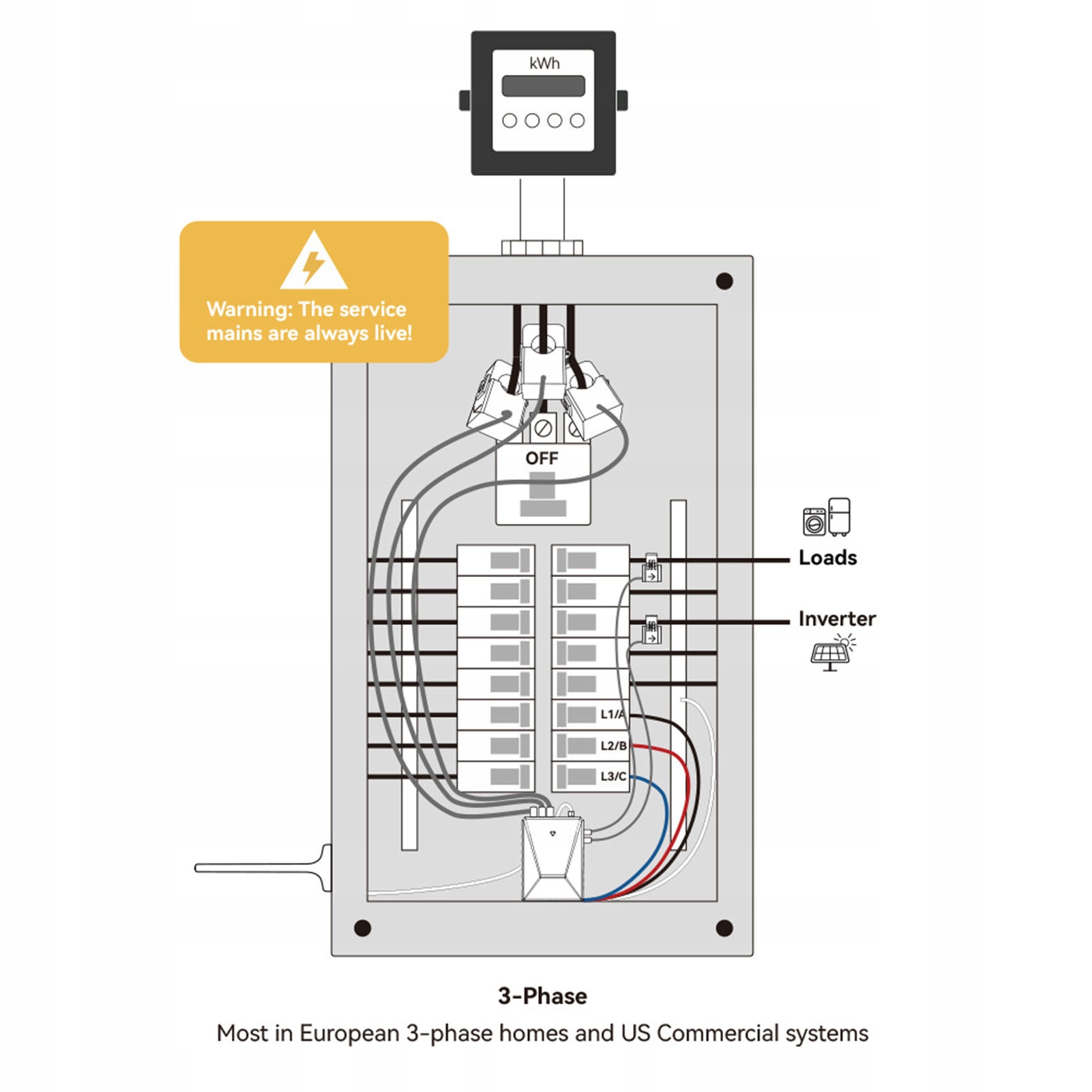 kWh

Warning: The service mains are always live!

OFF

Loads

Inverter

L1/A
L2/B
L3/C

3-Phase

Most in European 3-phase homes and US Commercial systems