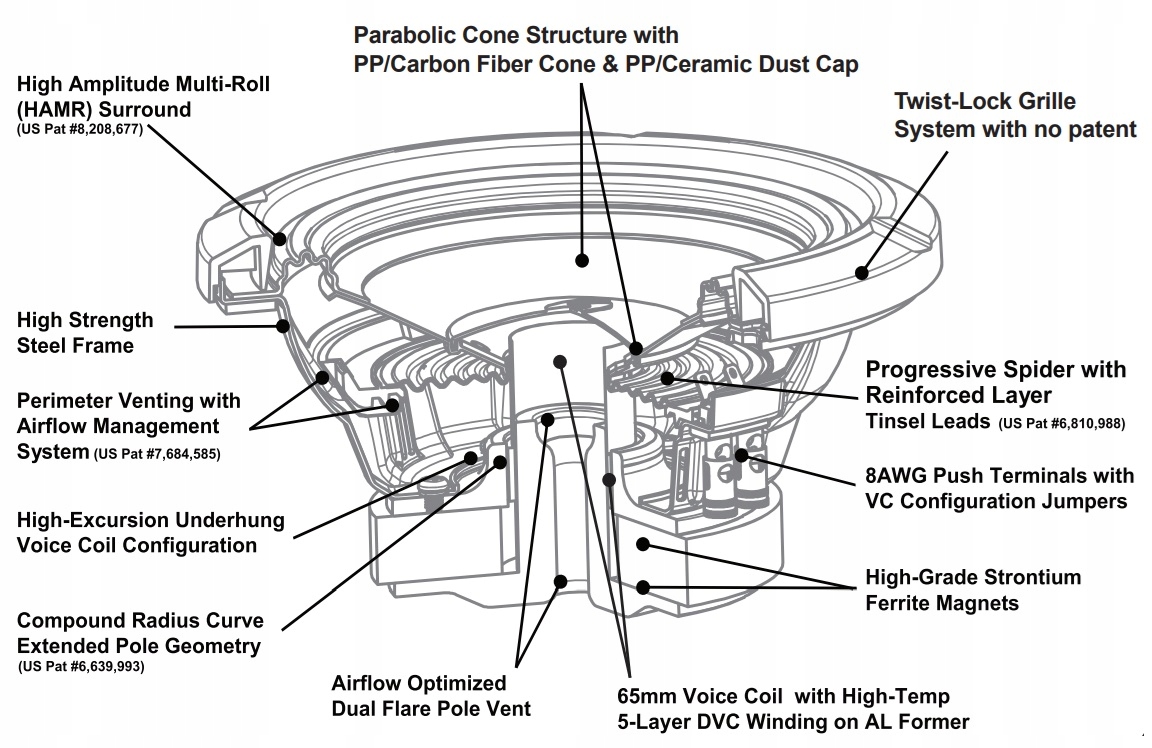 Parabolic Cone Structure with
PP/Carbon Fiber Cone & PP/Ceramic Dust Cap

High Amplitude Multi-Roll (HAMR) Surround
(US Pat #8,208,677)

Twist-Lock Grille System with no patent

High Strength Steel Frame

Perimeter Venting with Airflow Management System (US Pat #7,684,585)

Progressive Spider with Reinforced Layer
Tinsel Leads (US Pat #6,810,988)

8AWG Push Terminals with VC Configuration Jumpers

High-Excursion Underhung Voice Coil Configuration

High-Grade Strontium Ferrite Magnets

Compound Radius Curve Extended Pole Geometry
(US Pat #6,639,993)

Airflow Optimized Dual Flare Pole Vent

65mm Voice Coil with High-Temp 5-Layer DVC Winding on AL Former