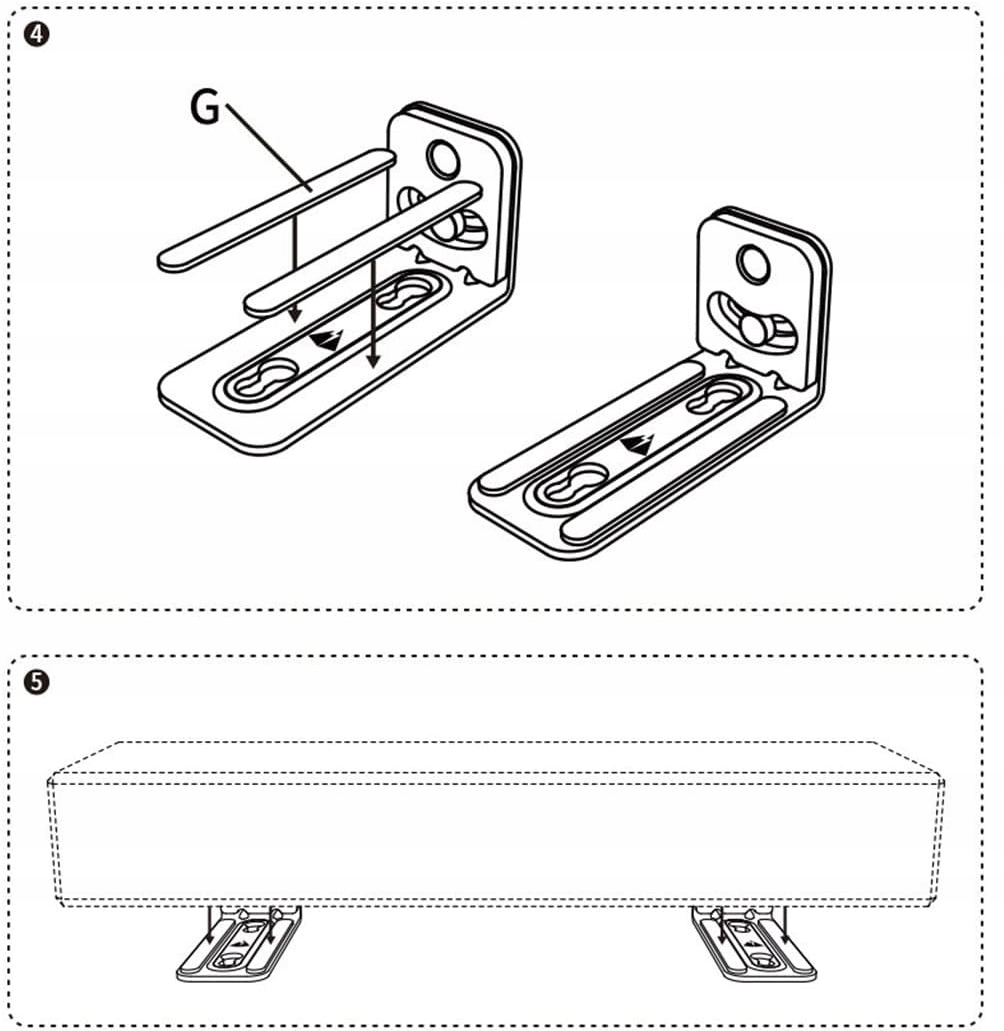 ❹
G

❺