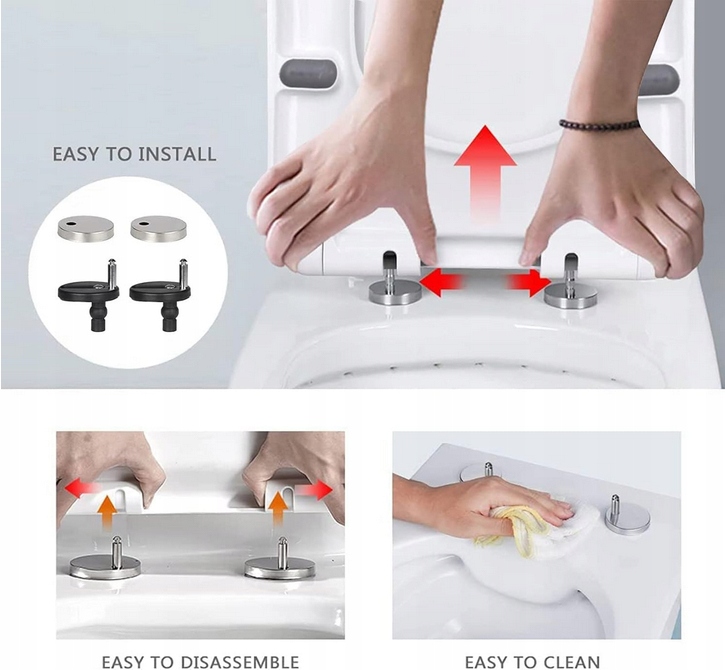 EASY TO INSTALL

EASY TO DISASSEMBLE

EASY TO CLEAN