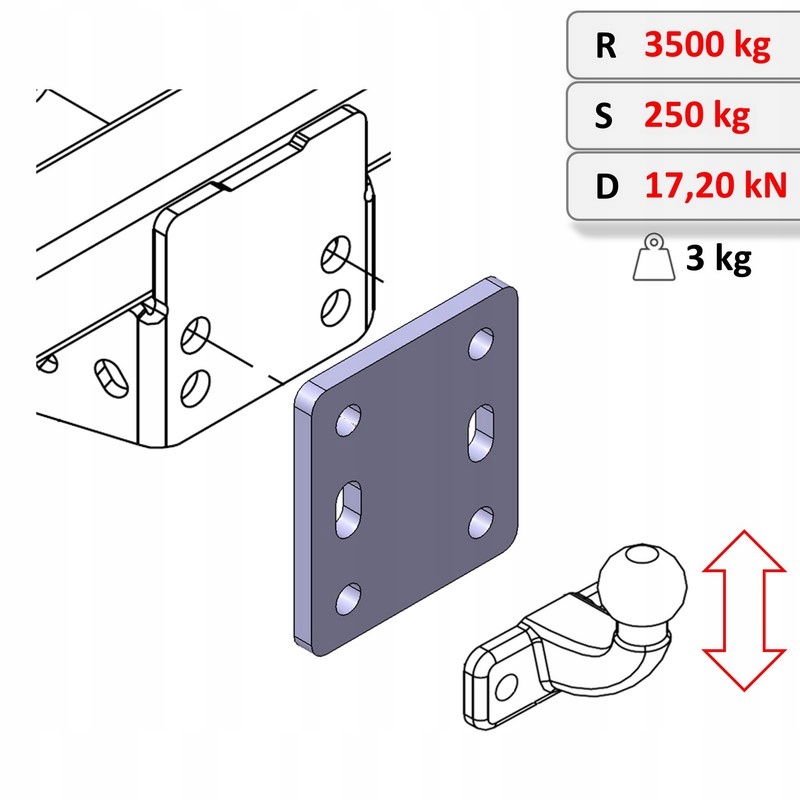 R 3500 kg

S 250 kg

D 17,20 kN

3 kg