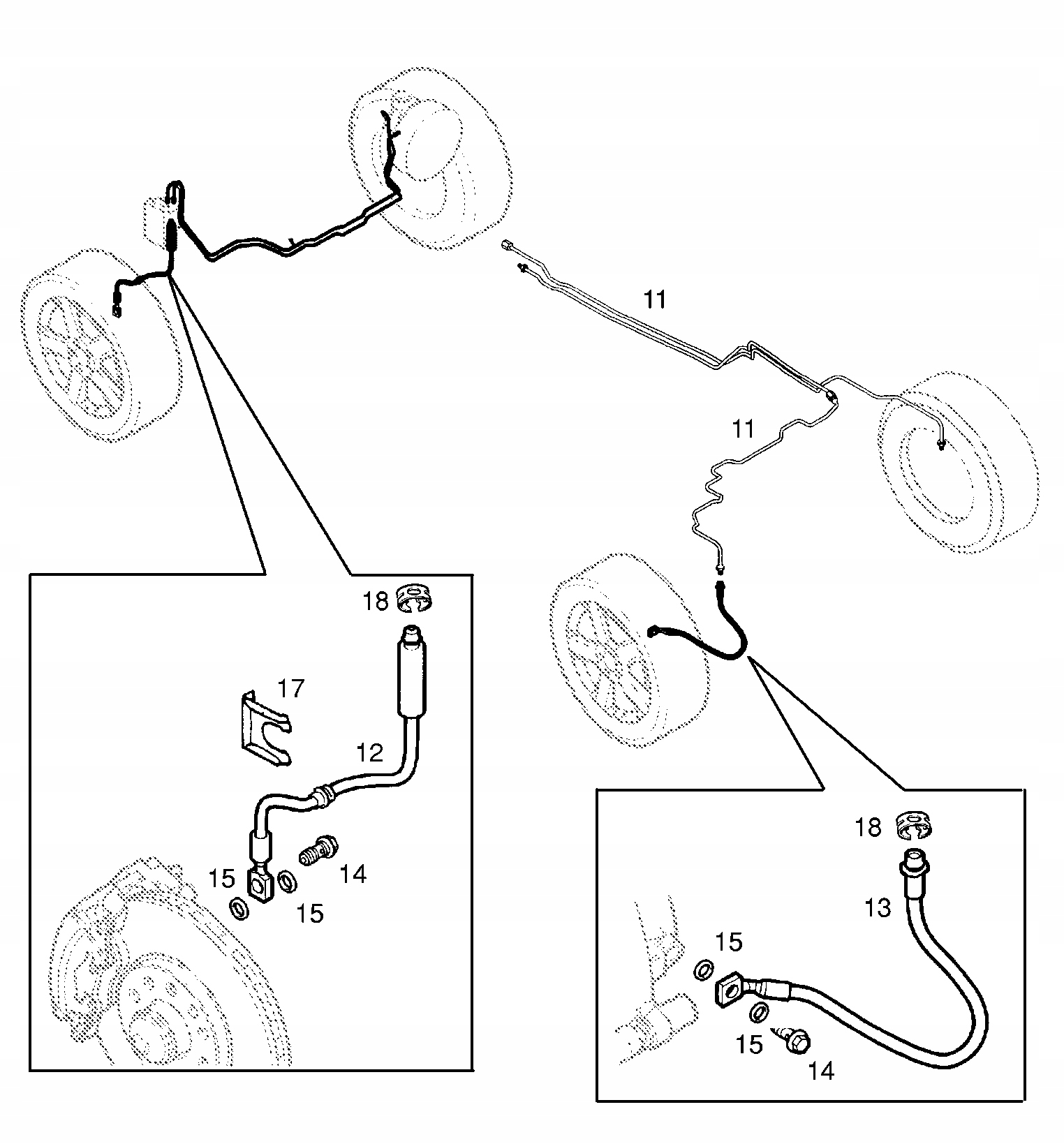 11

11

18

17

12

15

14

15

18

13

15

15

14