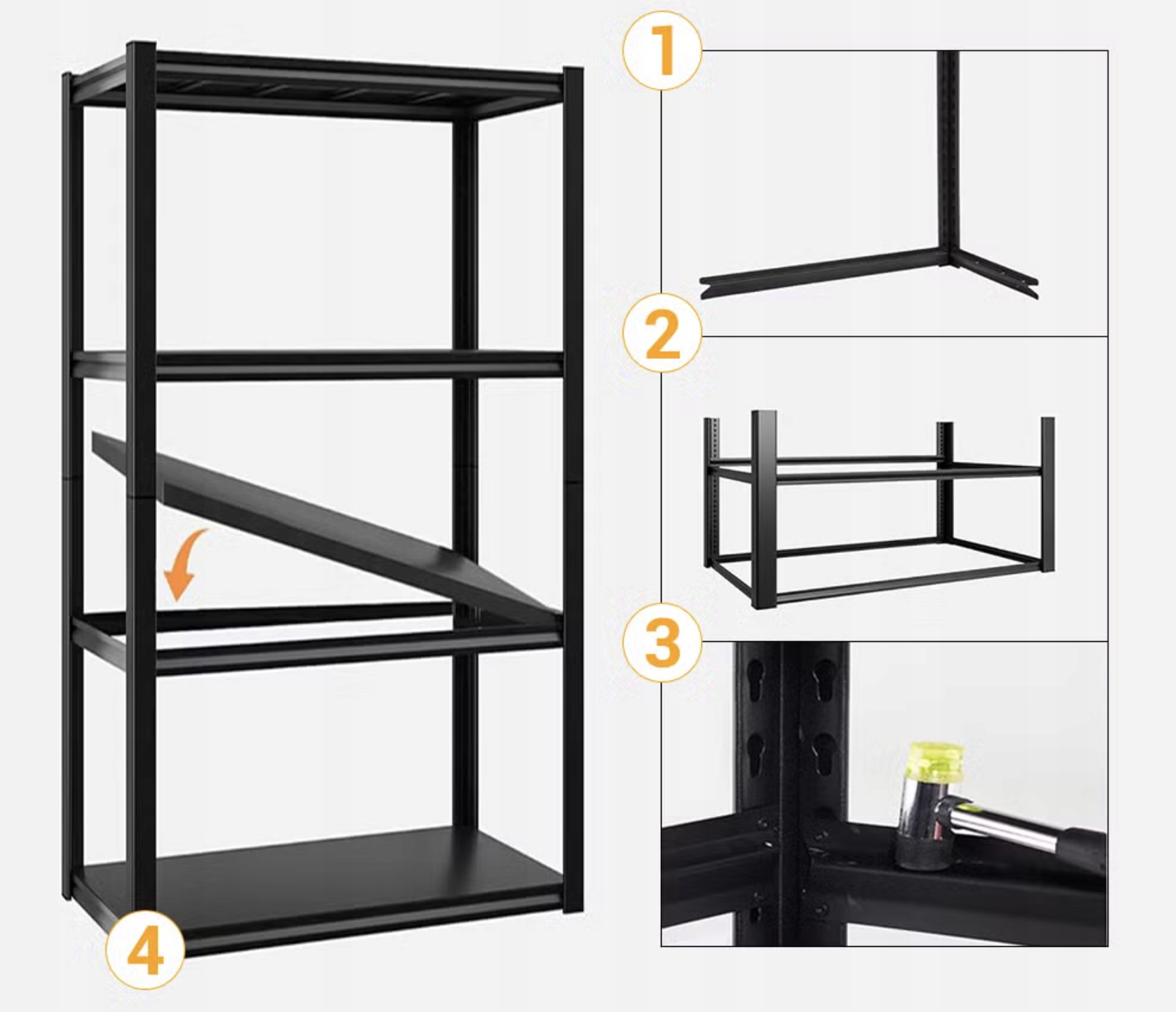 1

2

3

4