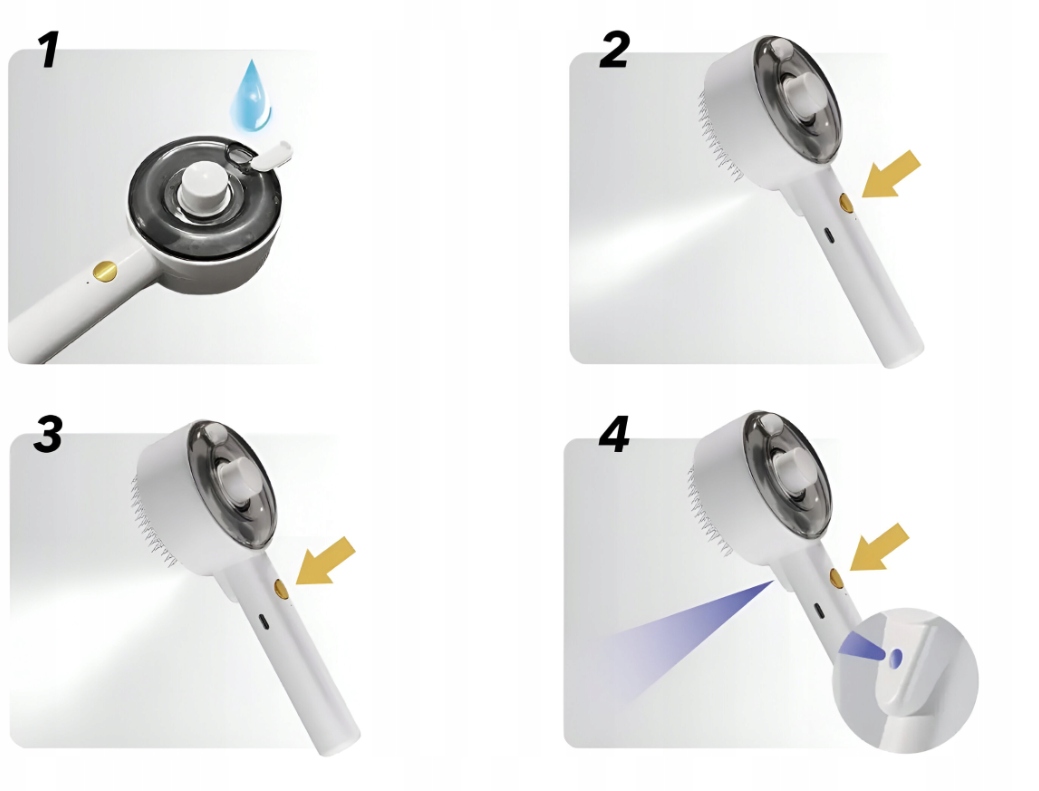 1

2

3

4