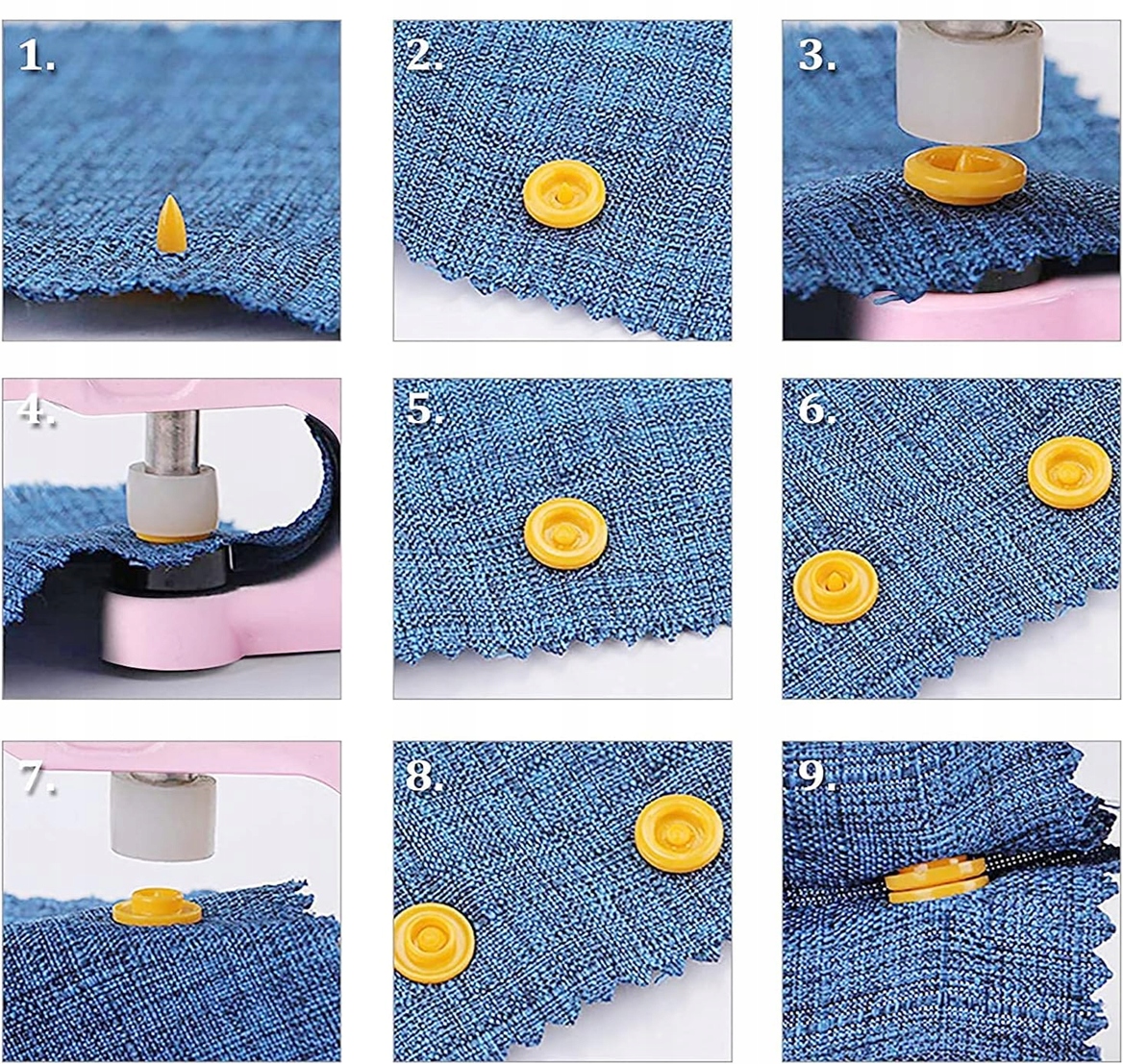 1.

2.

3.

4.

5.

6.

7.

8.

9.