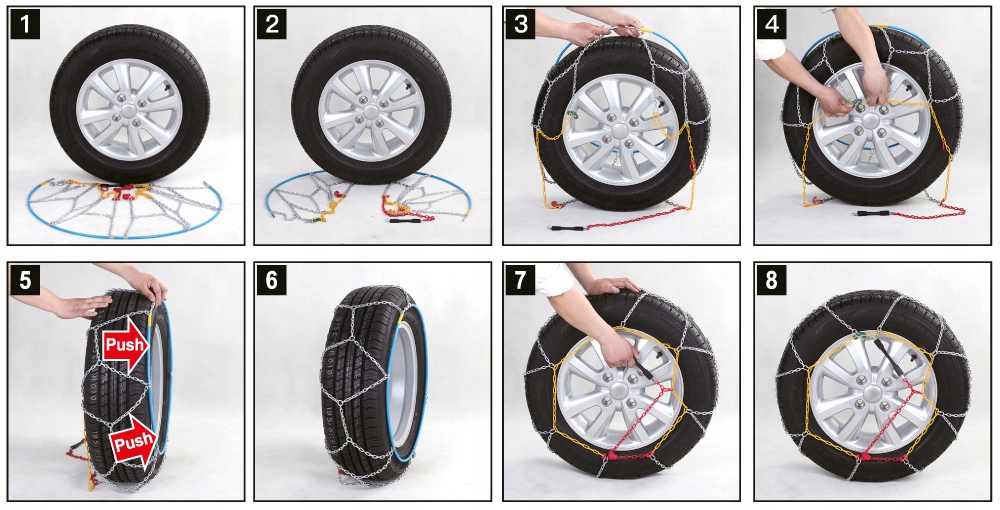 1

2

3

4

5

Push

Push

6

7

8