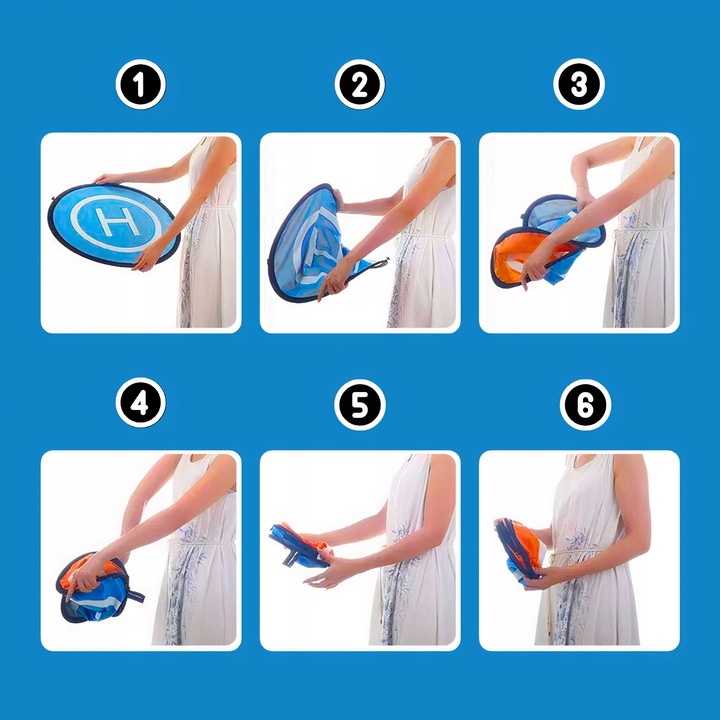 1

2

3

H

4

5

6