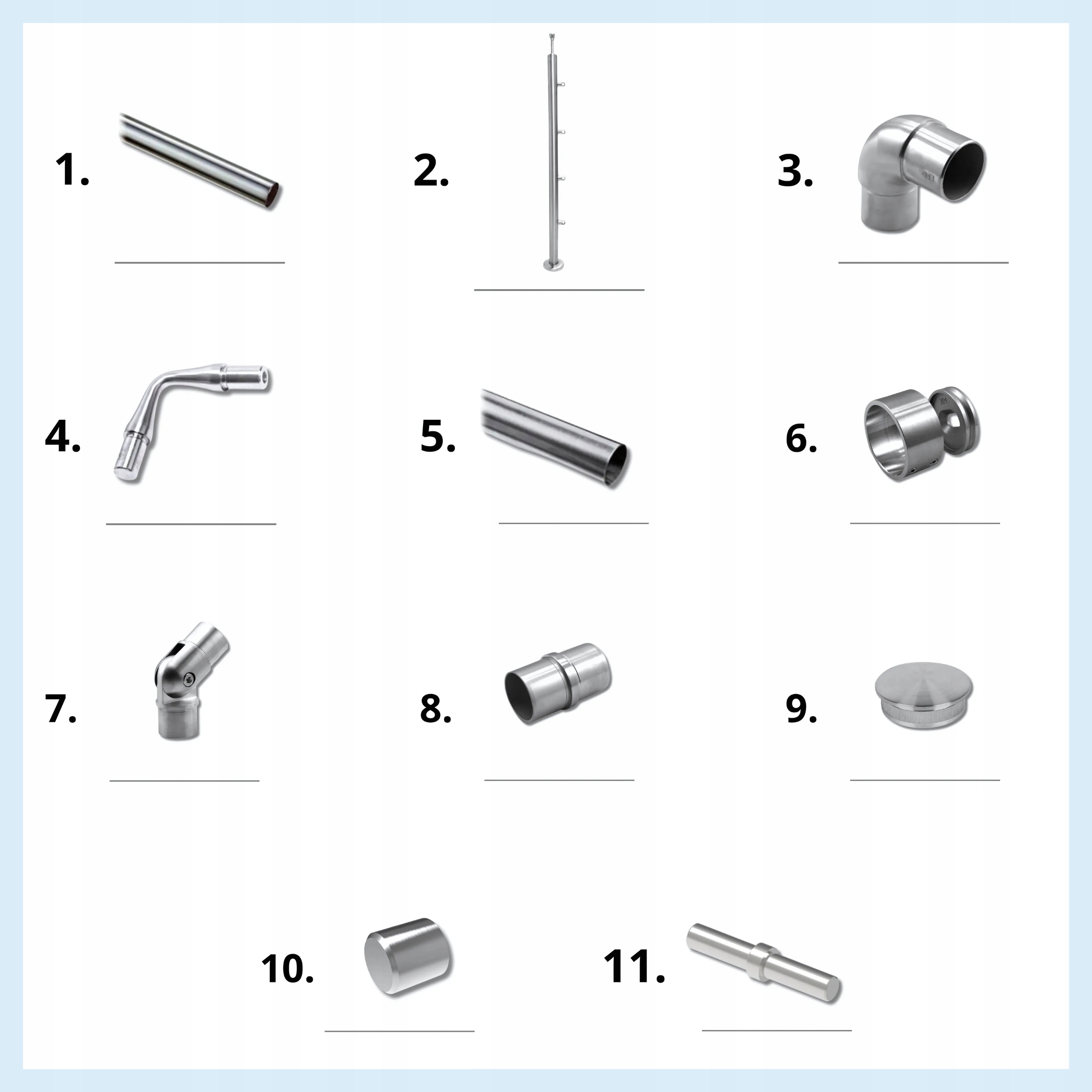 1.

2.

3.

4.

5.

6.

7.

8.

9.

10.

11.