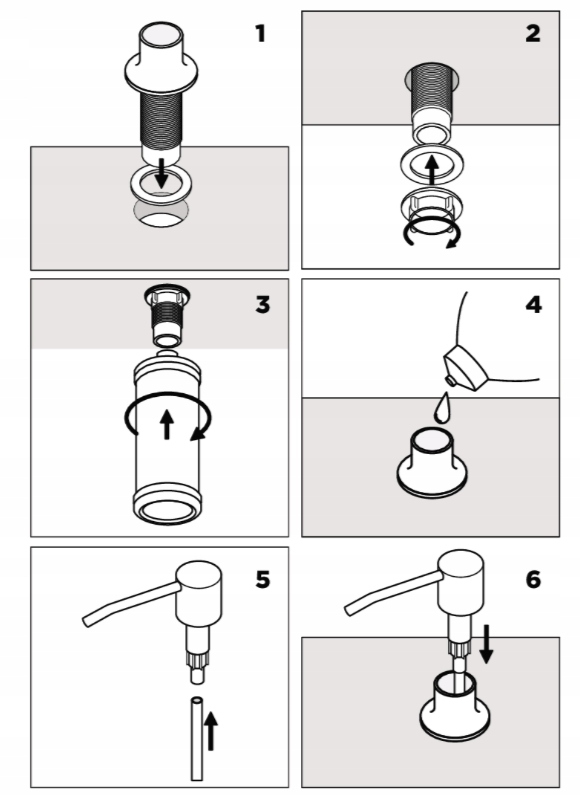 1

2

3

4

5

6