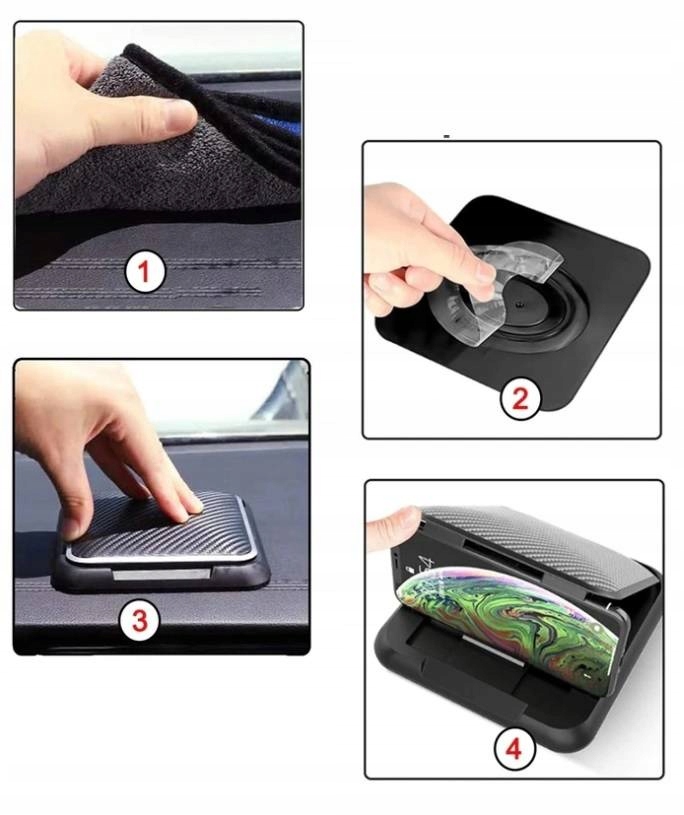 1

2

3

4