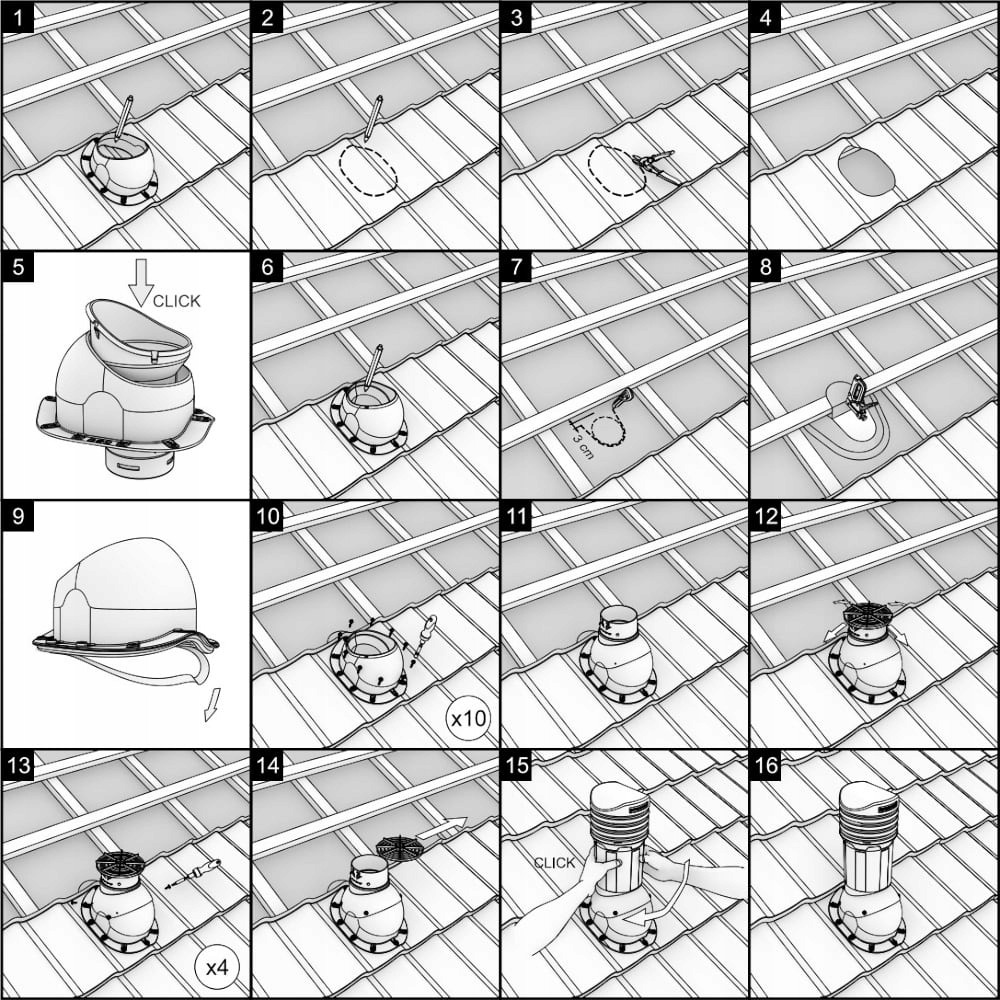 1

2

3

4

5

CLICK

6

7

3 cm

8

9

10

x10

11

12

13

x4

14

15

CLICK

16