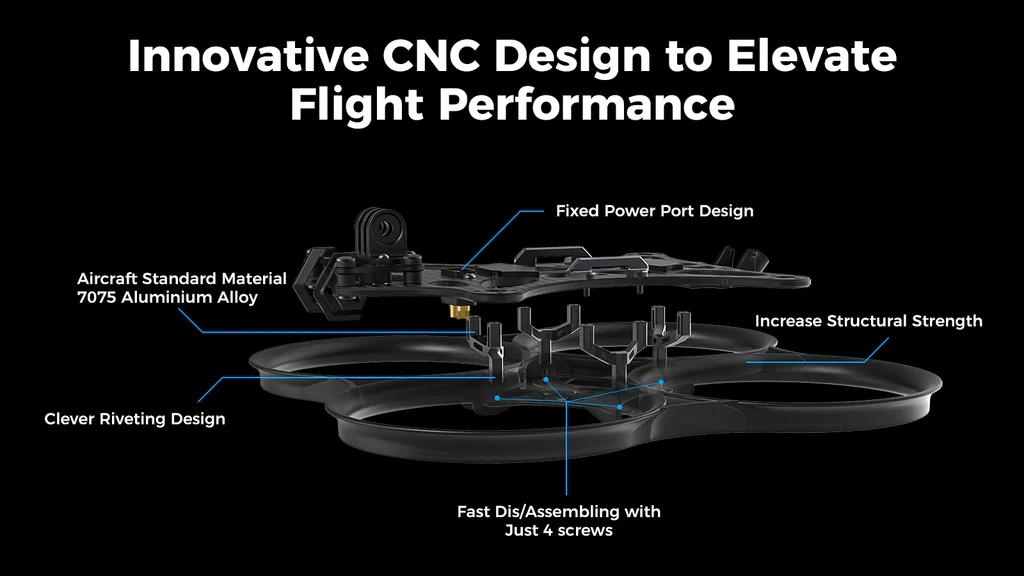 Innovative CNC Design to Elevate Flight Performance

Fixed Power Port Design

Aircraft Standard Material 7075 Aluminium Alloy

Increase Structural Strength

Clever Riveting Design

Fast Dis/Assembling with Just 4 screws