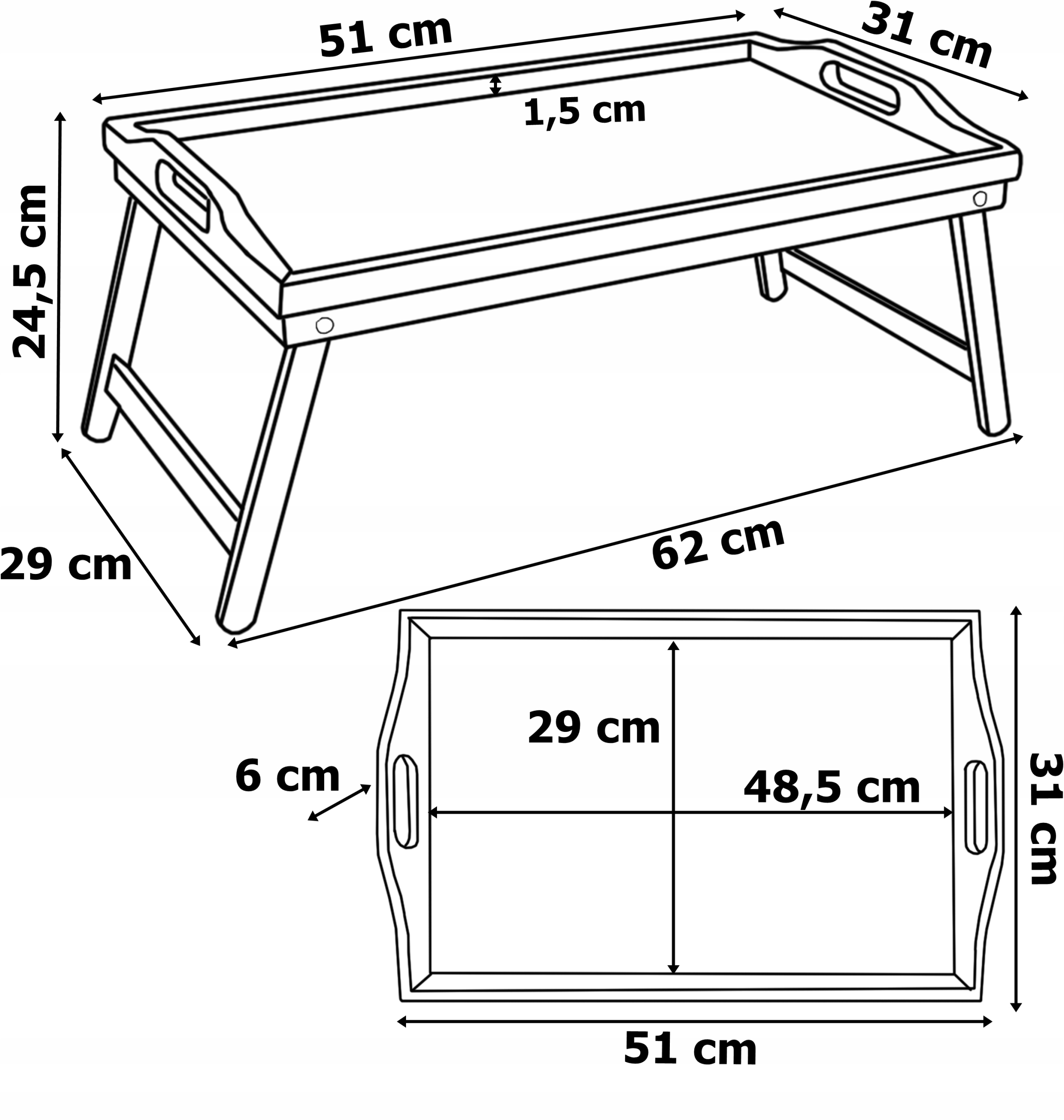 51 cm
31 cm
1,5 cm
24,5 cm
29 cm
62 cm
29 cm
6 cm
48,5 cm
31 cm
51 cm