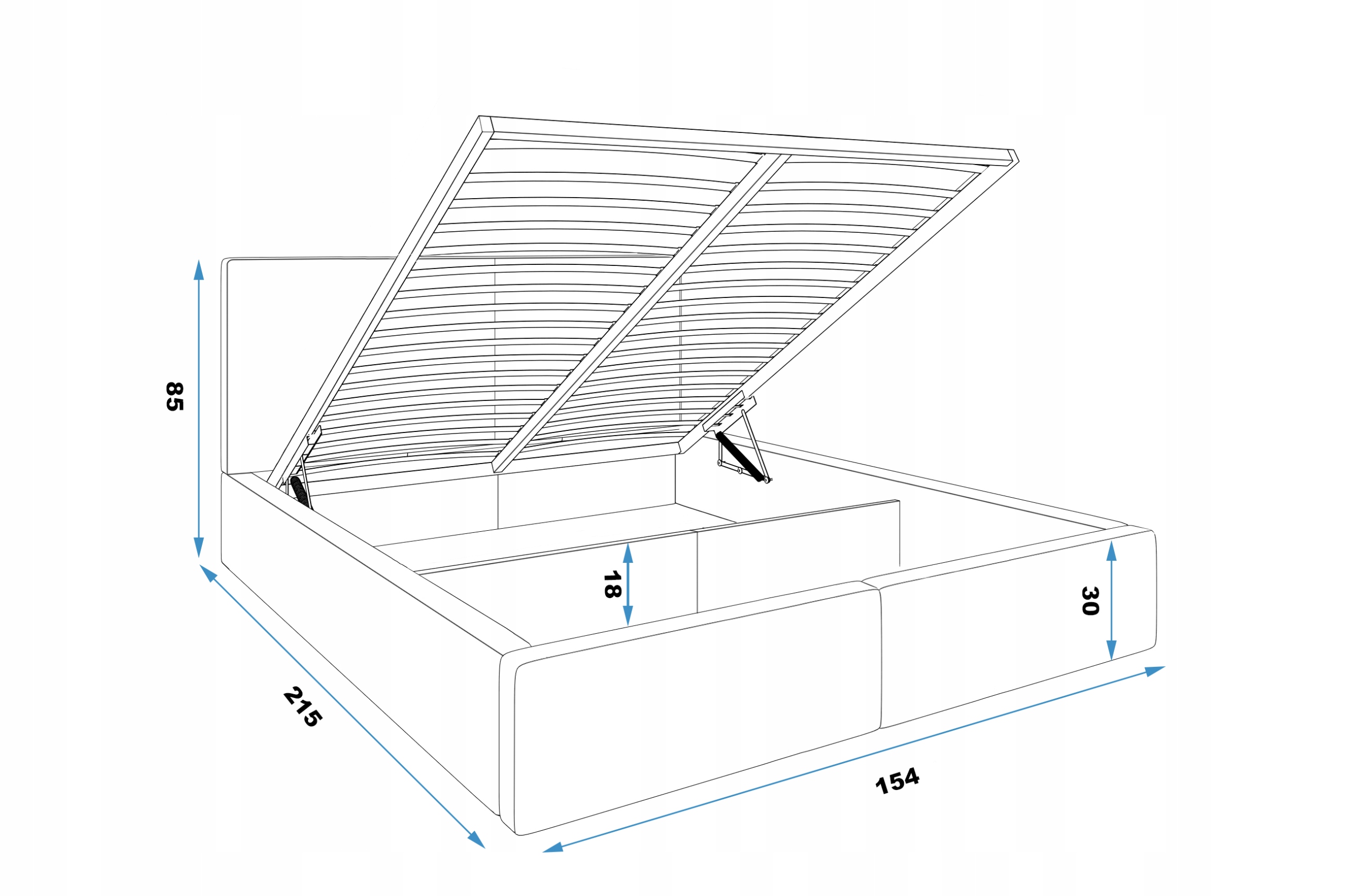 85

18

30

215

154