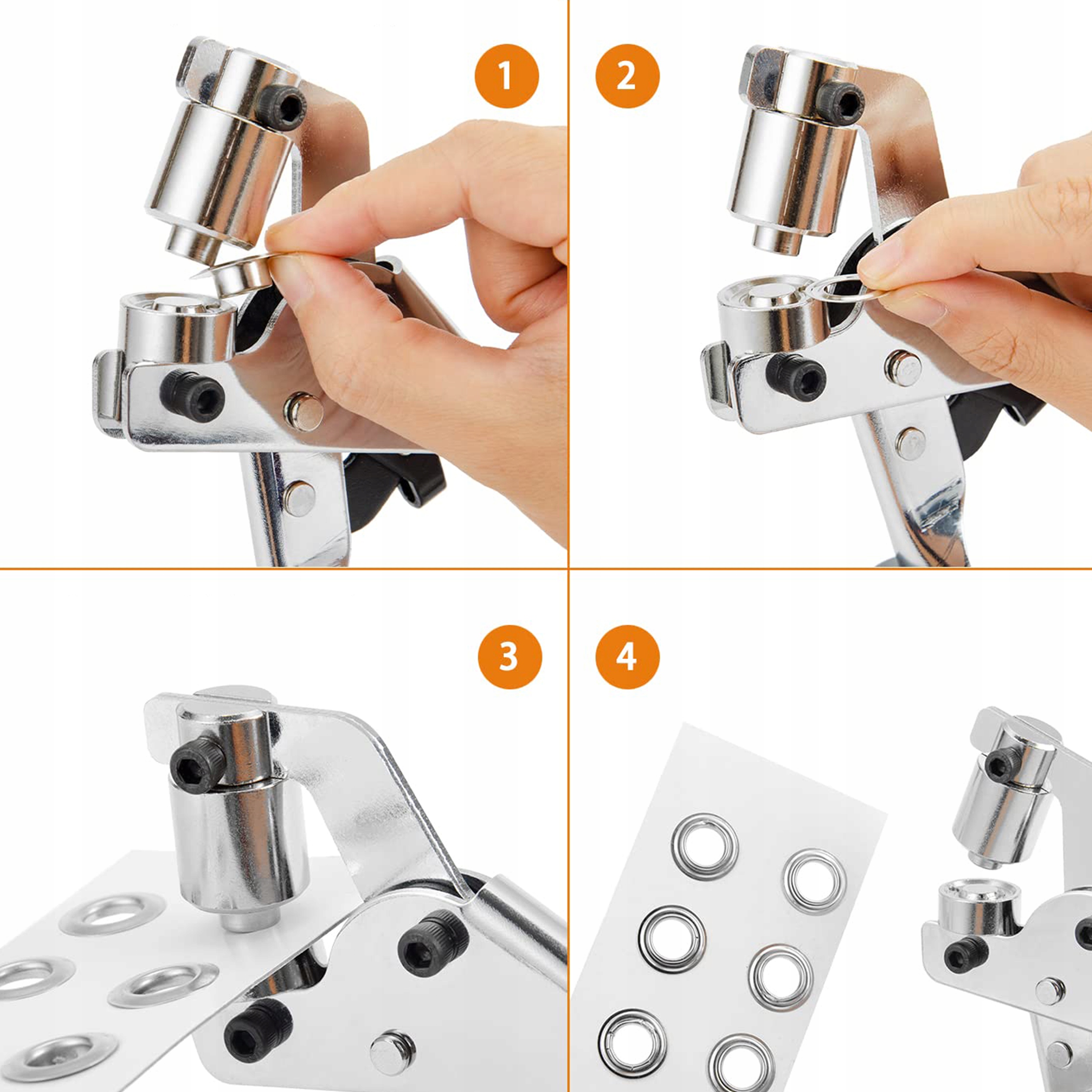 1

2

3

4