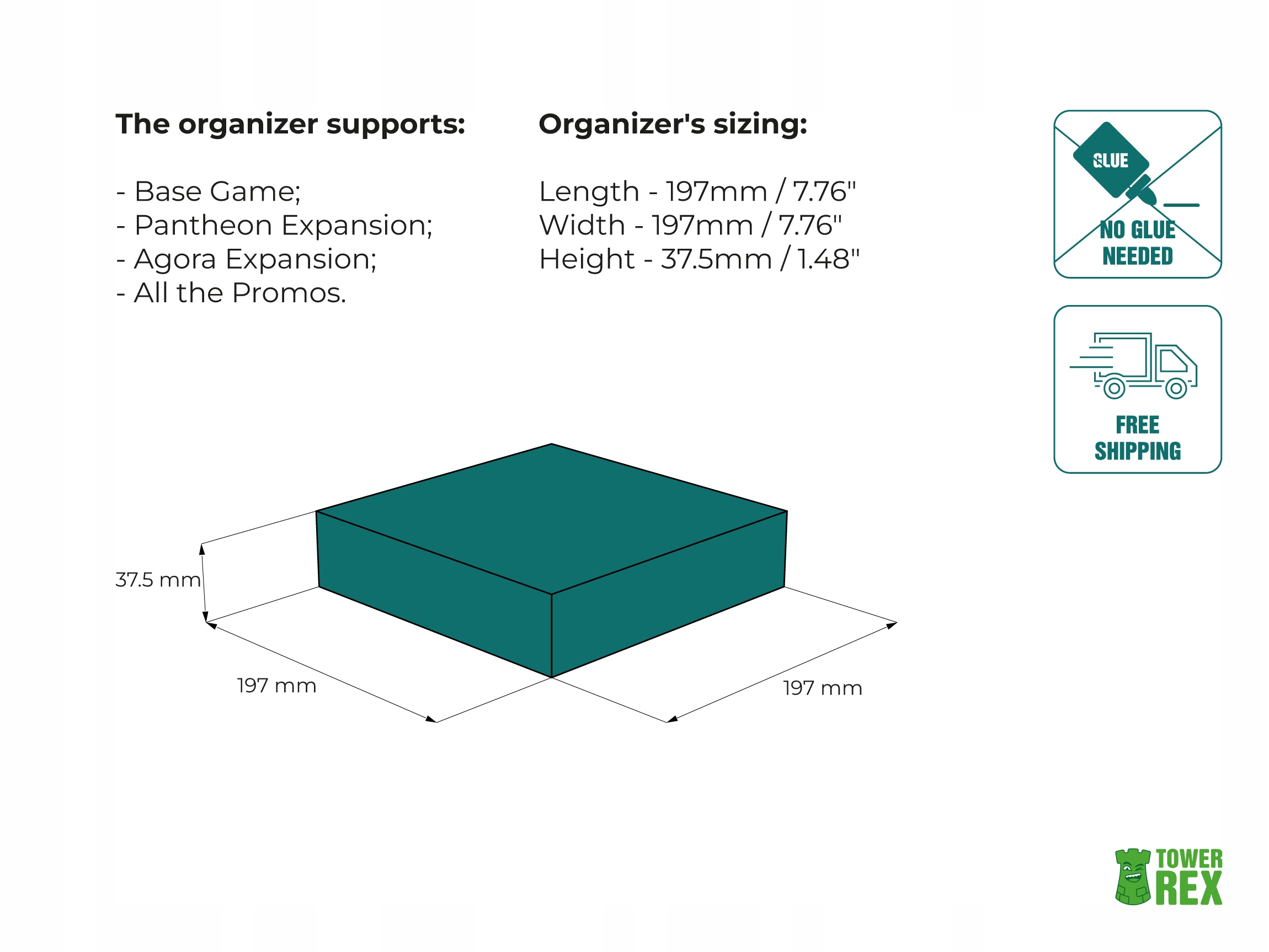 The organizer supports:

- Base Game;
- Pantheon Expansion;
- Agora Expansion;
- All the Promos.

Organizer's sizing:

Length - 197mm / 7.76"
Width - 197mm / 7.76"
Height - 37.5mm / 1.48"

GLUE
NO GLUE NEEDED

FREE SHIPPING

37.5 mm

197 mm

197 mm

TOWER REX