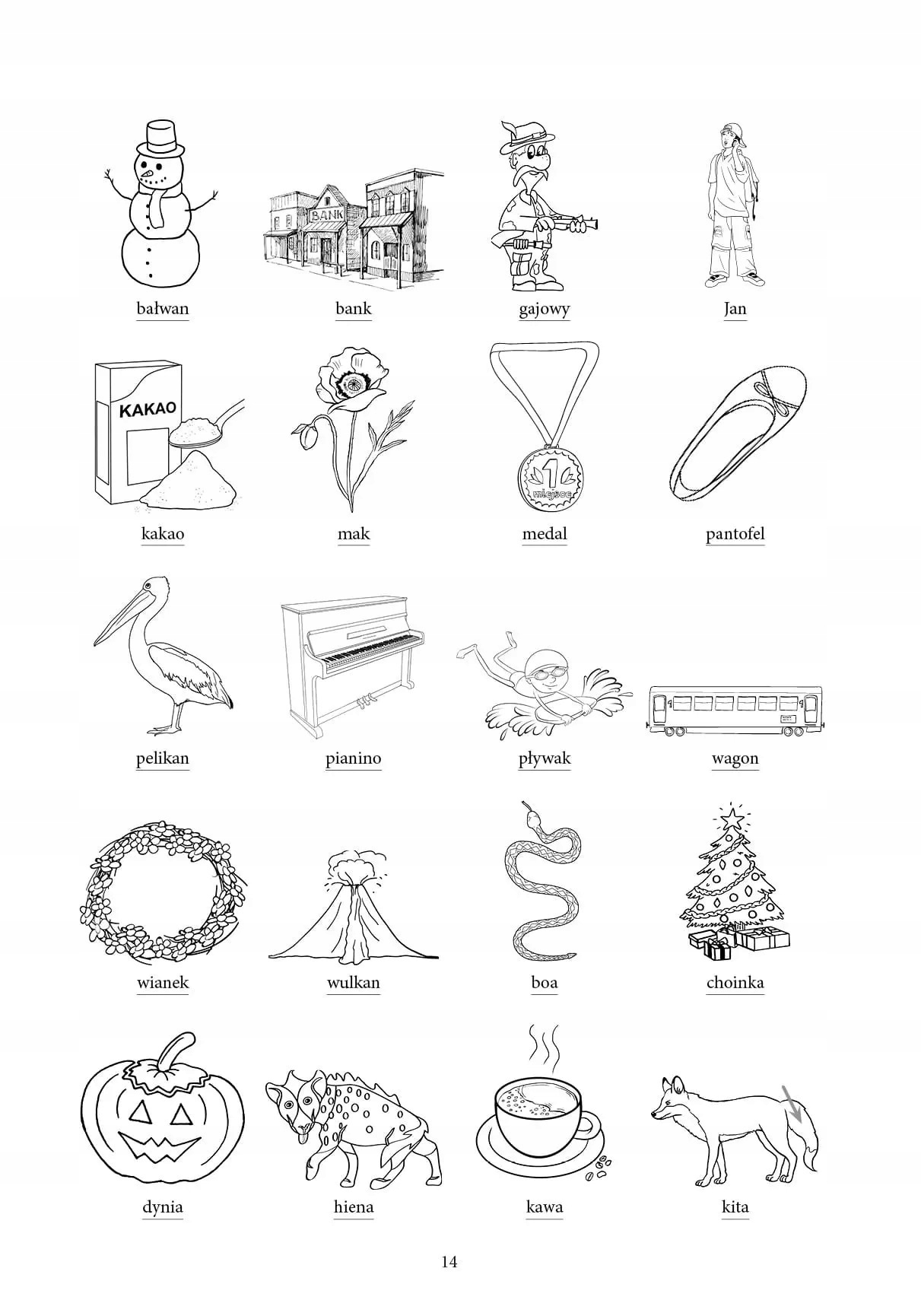 BANK

bałwan

bank

gajowy

Jan

KAKAO

1 miejsce

kakao

mak

medal

pantofel

pelikan

pianino

pływak

wagon

wianek

wulkan

boa

choinka

dynia

hiena

kawa

kita

14