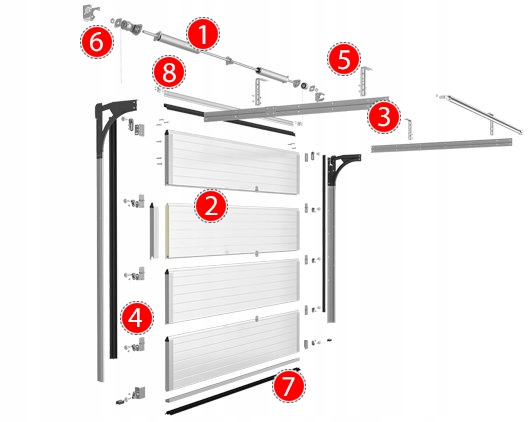 6
1
8
5
3
2
4
7