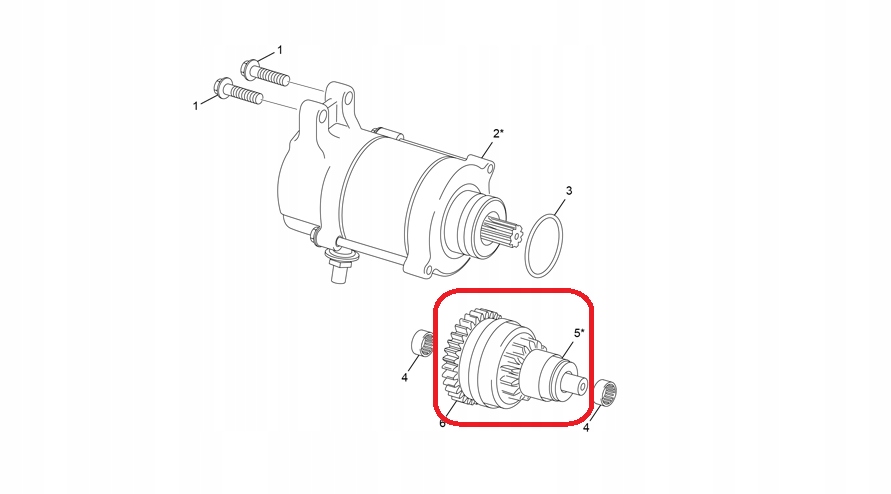 1
1
2*
3
5*
4
6
4