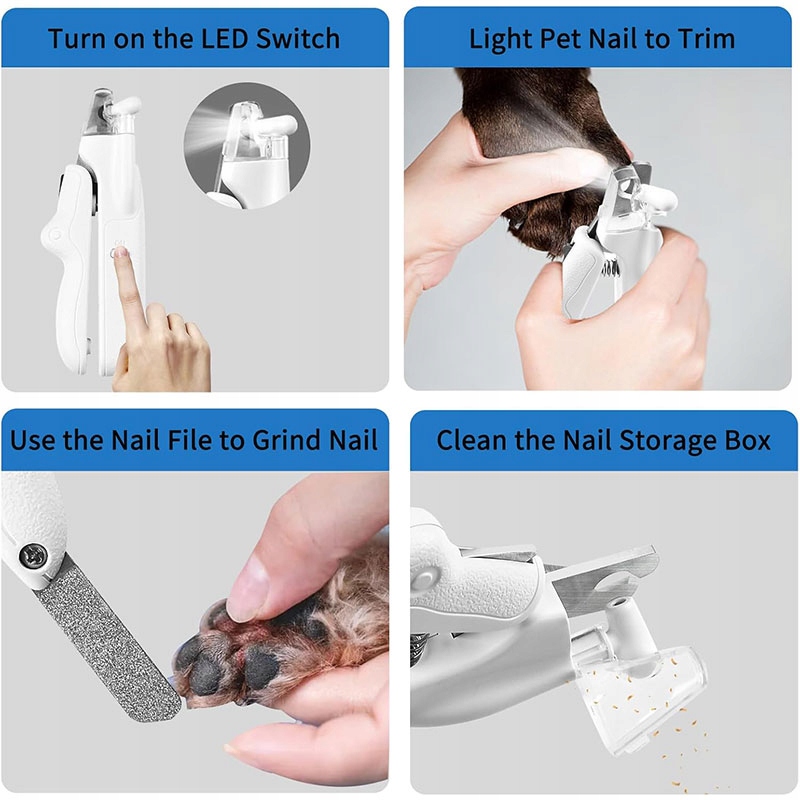 Turn on the LED Switch

Light Pet Nail to Trim

Use the Nail File to Grind Nail

Clean the Nail Storage Box