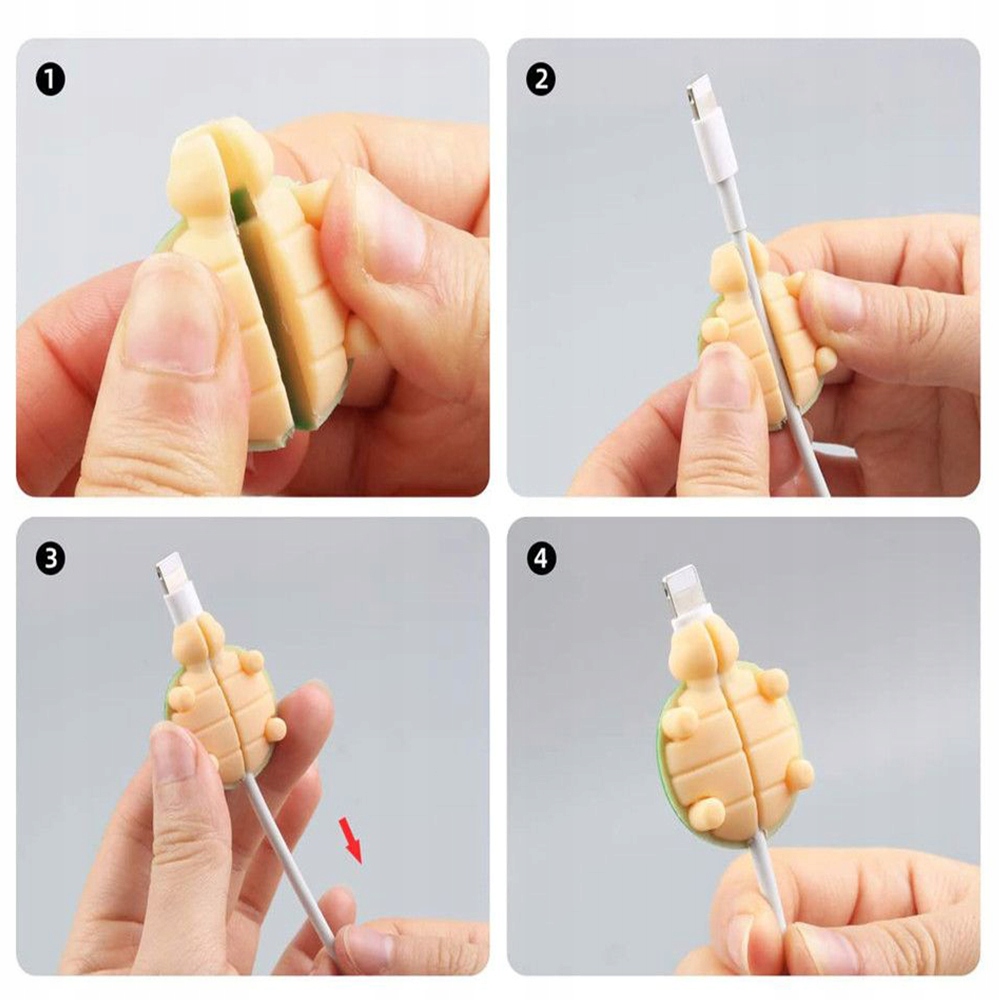 1

2

3

4