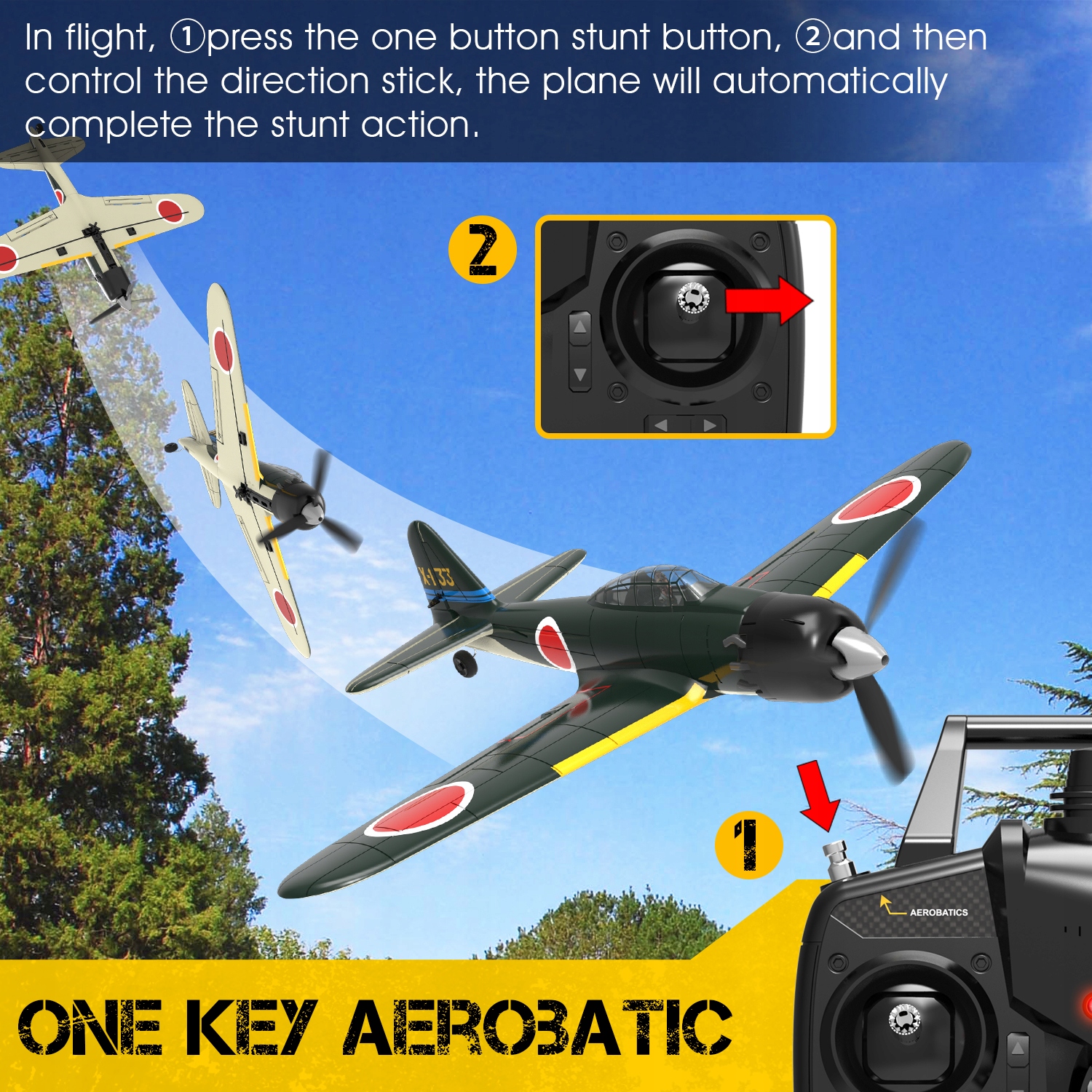 In flight, ①press the one button stunt button, ②and then control the direction stick, the plane will automatically complete the stunt action.

2

X-133

1

AEROBATICS

ONE KEY AEROBATIC