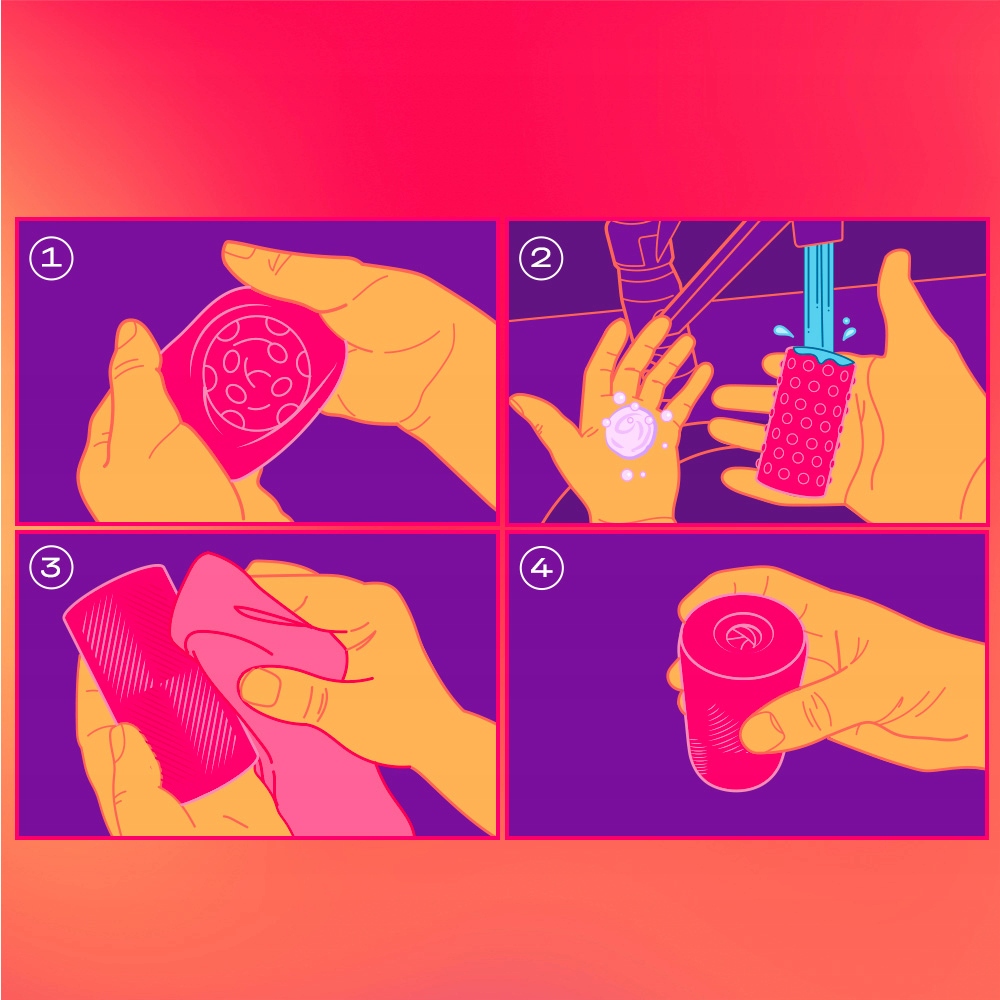 1

2

3

4