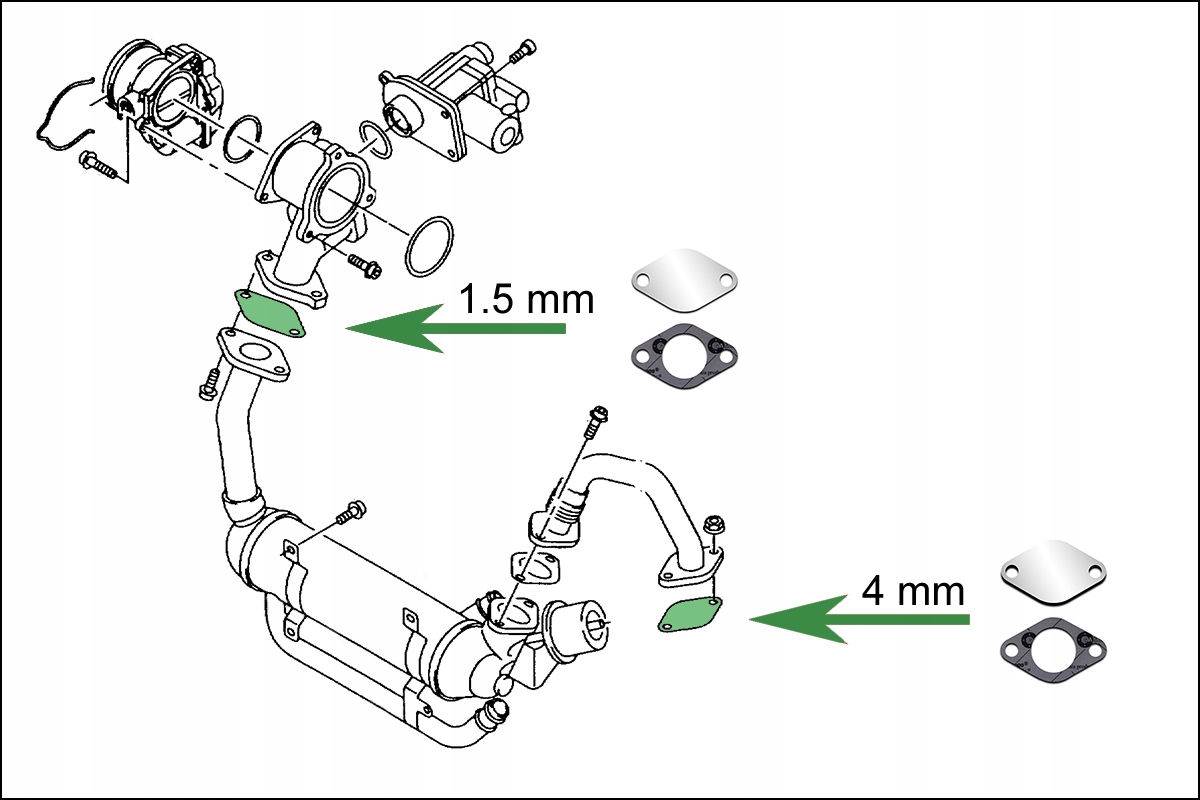 1.5 mm

4 mm