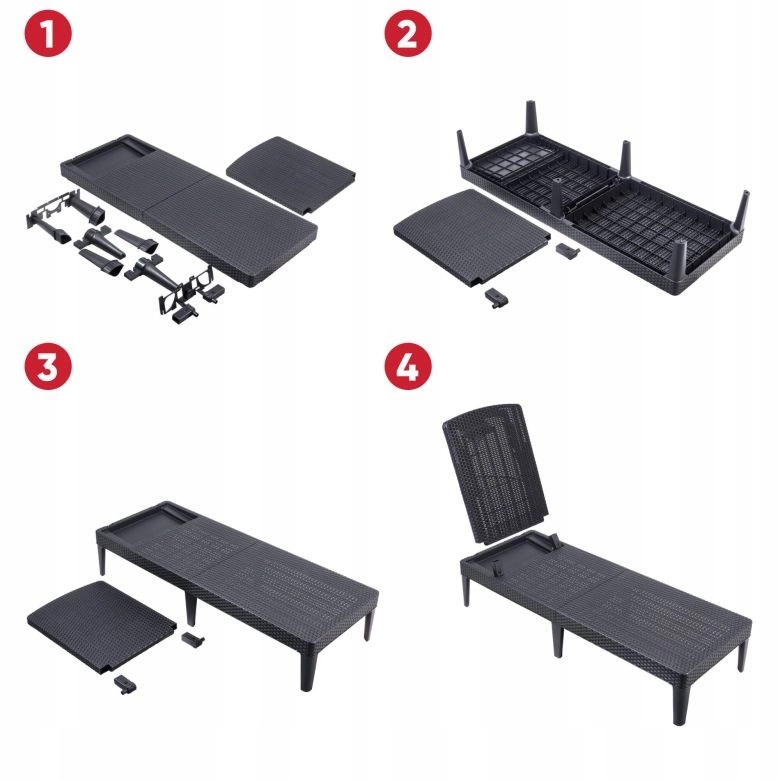 1
2
3
4