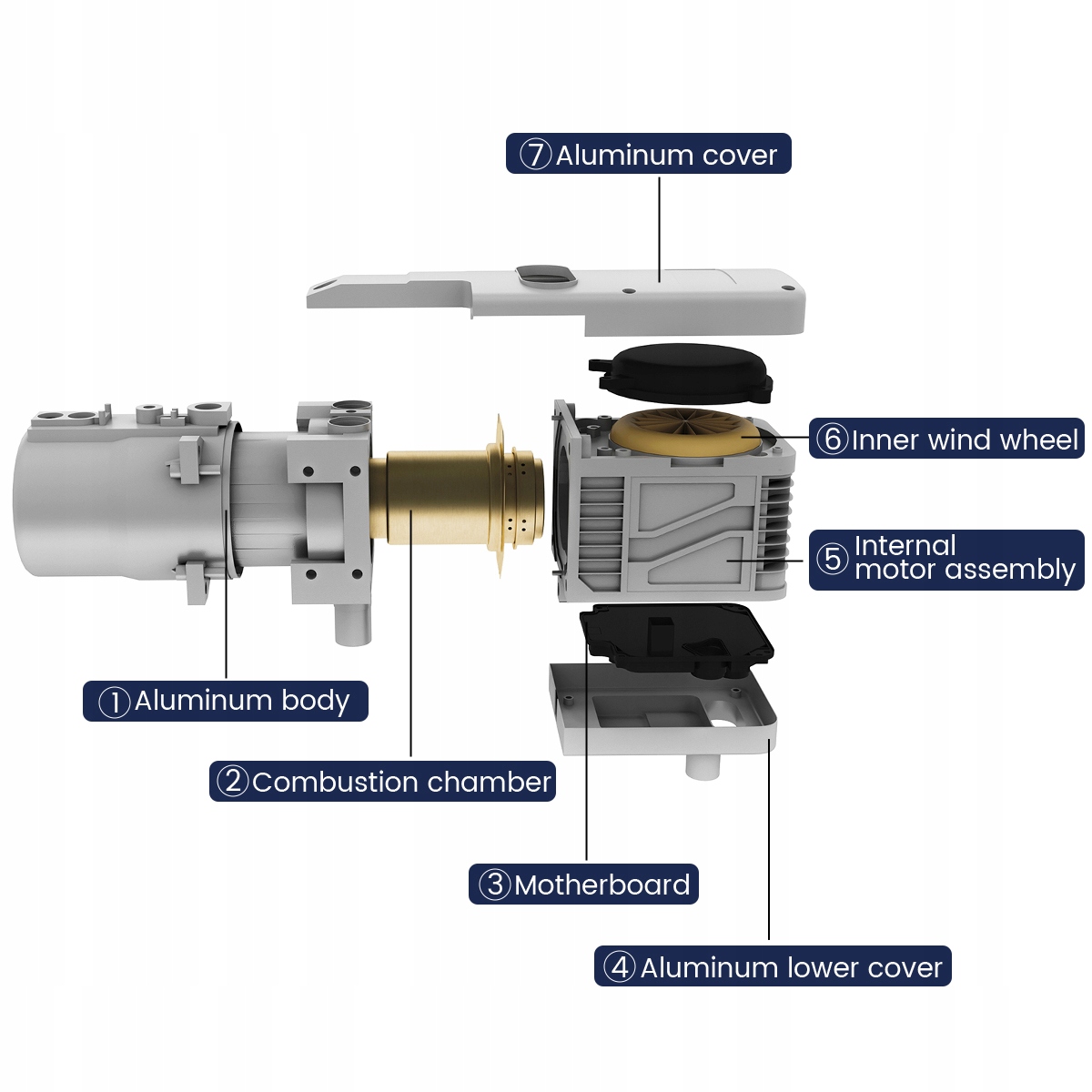 ⑦Aluminum cover

⑥Inner wind wheel

⑤Internal motor assembly

①Aluminum body

②Combustion chamber

③Motherboard

④Aluminum lower cover