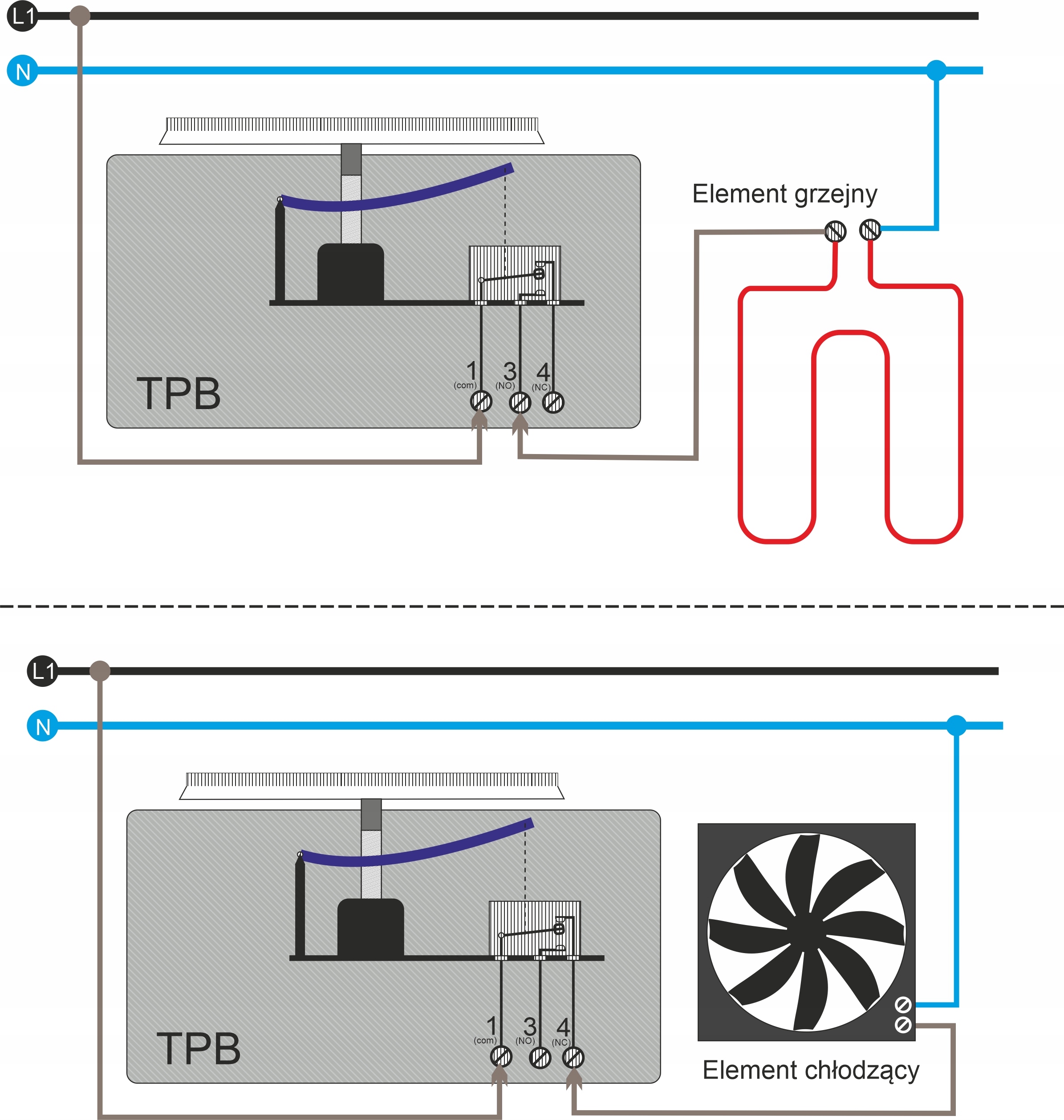 L1

N

Element grzejny

TPB

1
(com)
3
(NO)
4
(NC)

L1

N

TPB

1
(com)
3
(NO)
4
(NC)

Element chłodzący