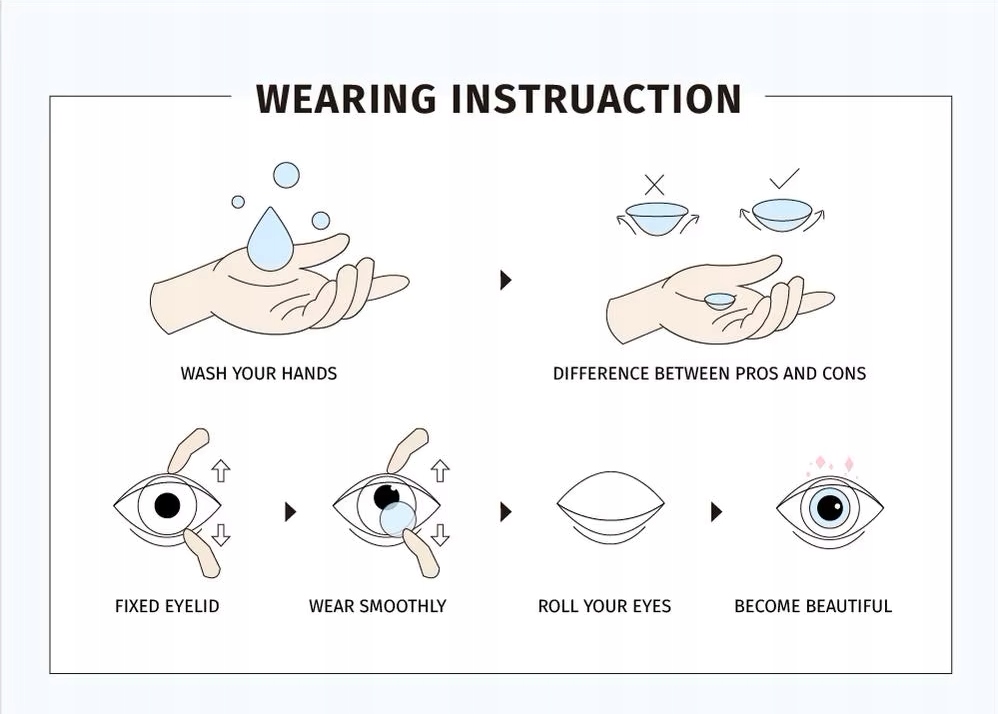 WEARING INSTRUACTION

WASH YOUR HANDS

DIFFERENCE BETWEEN PROS AND CONS

FIXED EYELID

WEAR SMOOTHLY

ROLL YOUR EYES

BECOME BEAUTIFUL